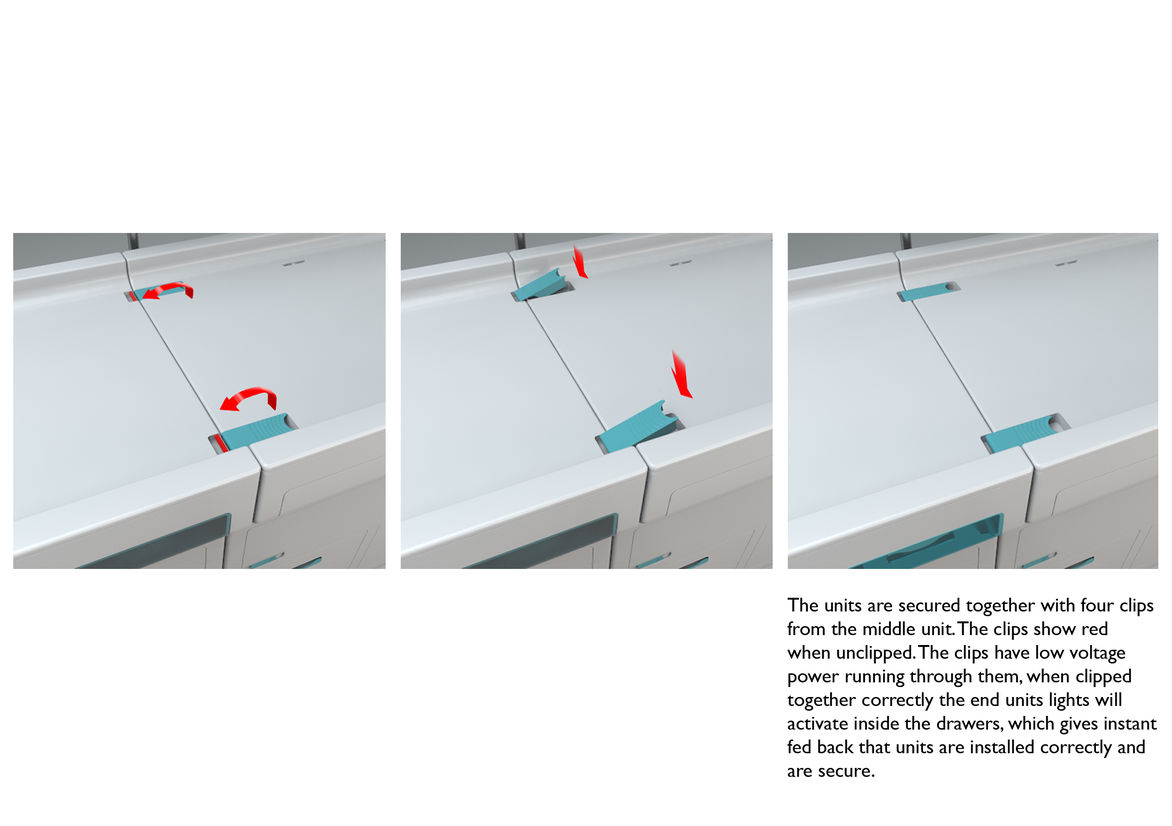 The units are secured together with four clips from the middle unit. The clips show red when unclipped. The clips have low voltage power running through them, when clipped together correctly the end units lights will activate inside the drawers, which gives instant fed back that units are installed correctly and are secure.