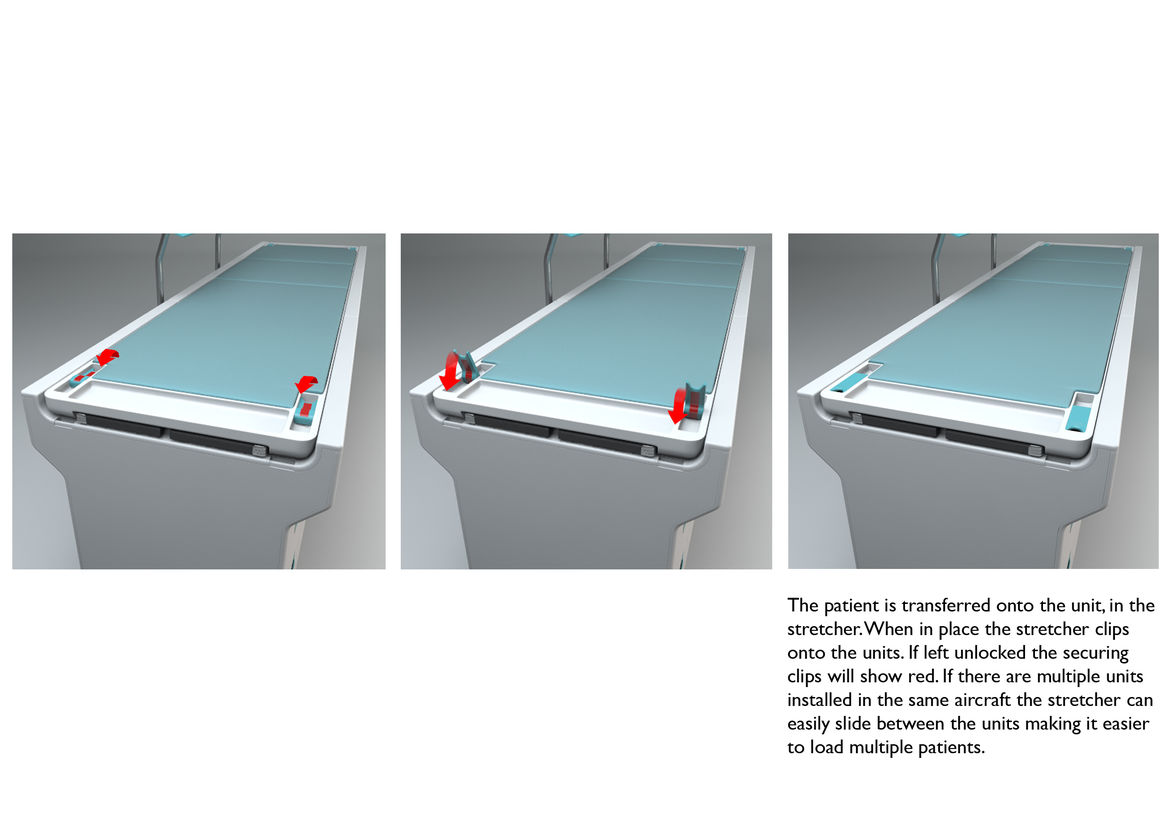 The patient is transferred onto the unit, in the stretcher. When in place the stretcher clips onto the units. If left unlocked the securing clips will show red. If there are multiple units installed in the same aircraft the stretcher can easily slide between the units making it easier to load multiple patients.