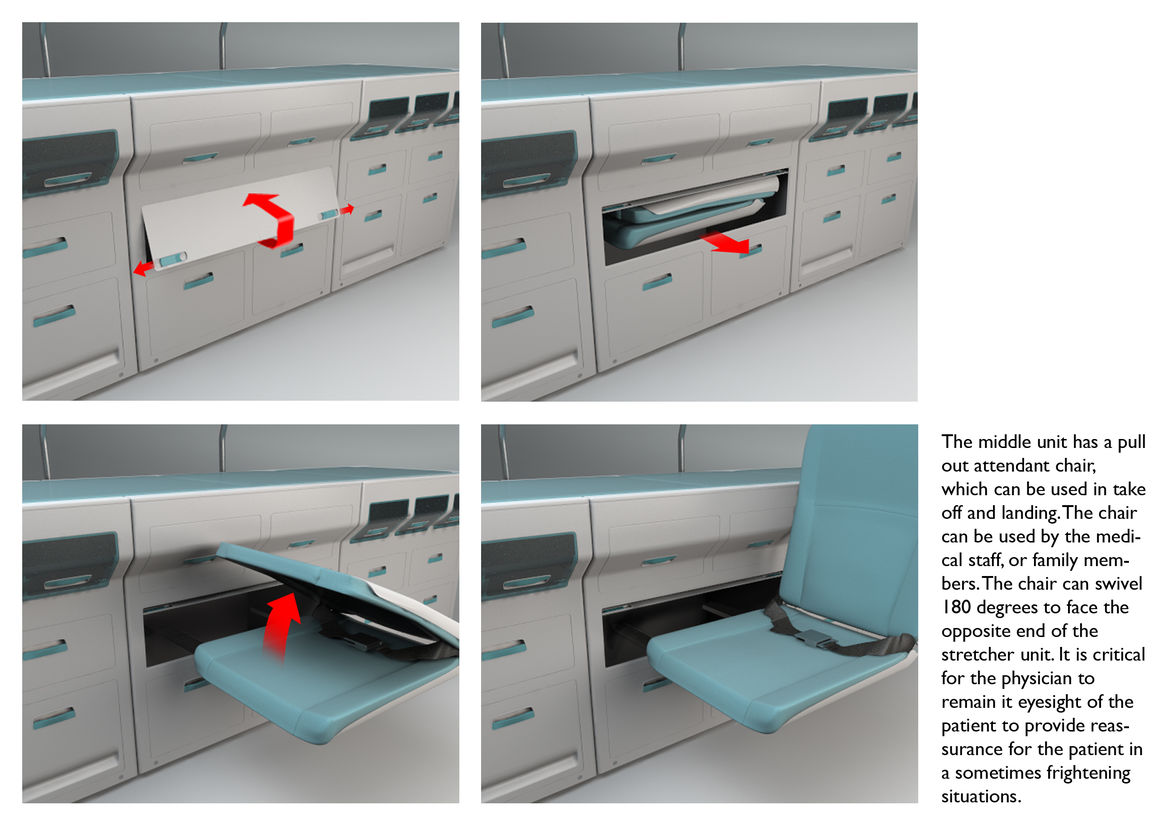 The middle unit has a pull out attendant chair, which can be used in take off and landing. The chair can be used by the medical staff, or family members. The chair can swivel 180 degrees to face the opposite end of the stretcher unit. It is critical for the physician to remain it eyesight of the patient to provide reassurance for the patient in a sometimes frightening situations.