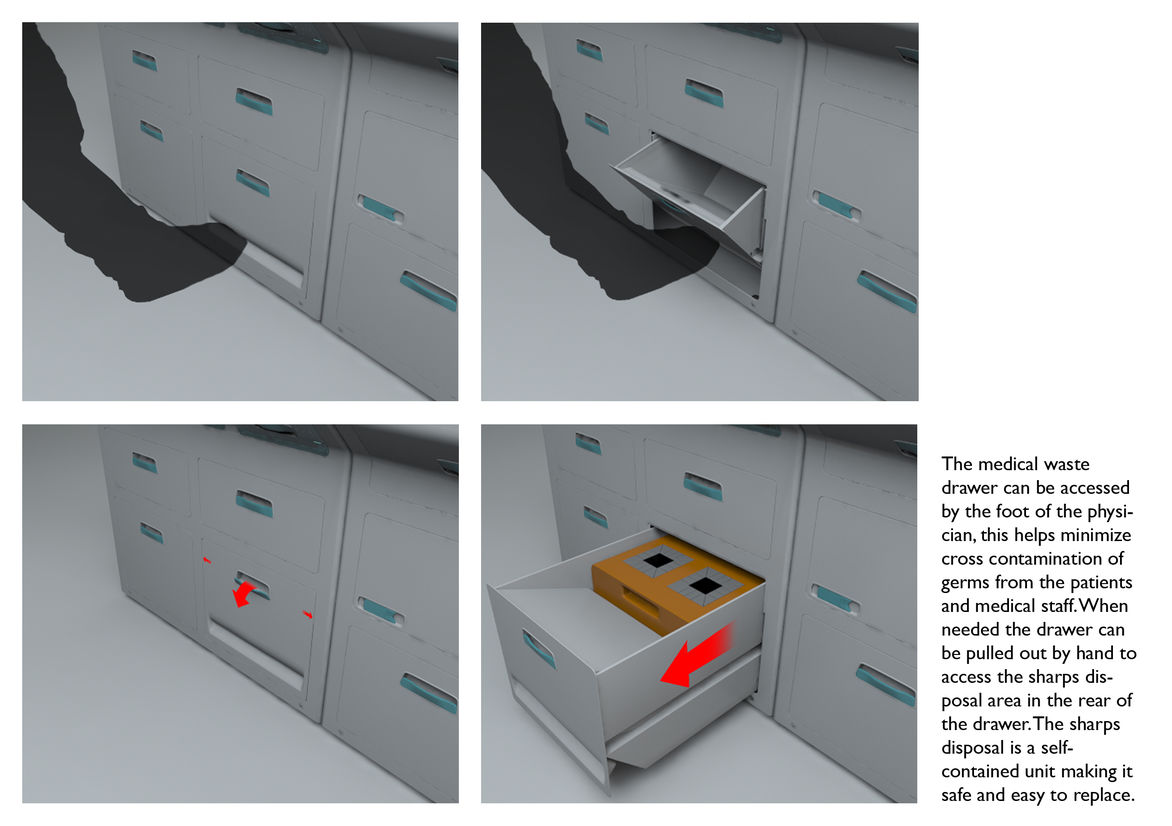 The medical waste drawer can be accessed by the foot of the physician, this helps minimize cross contamination of germs from the patients and medical staff. When needed the drawer can be pulled out by hand to access the sharps disposal area in the rear of the drawer. The sharps disposal is a self-contained unit making it safe and easy to replace.