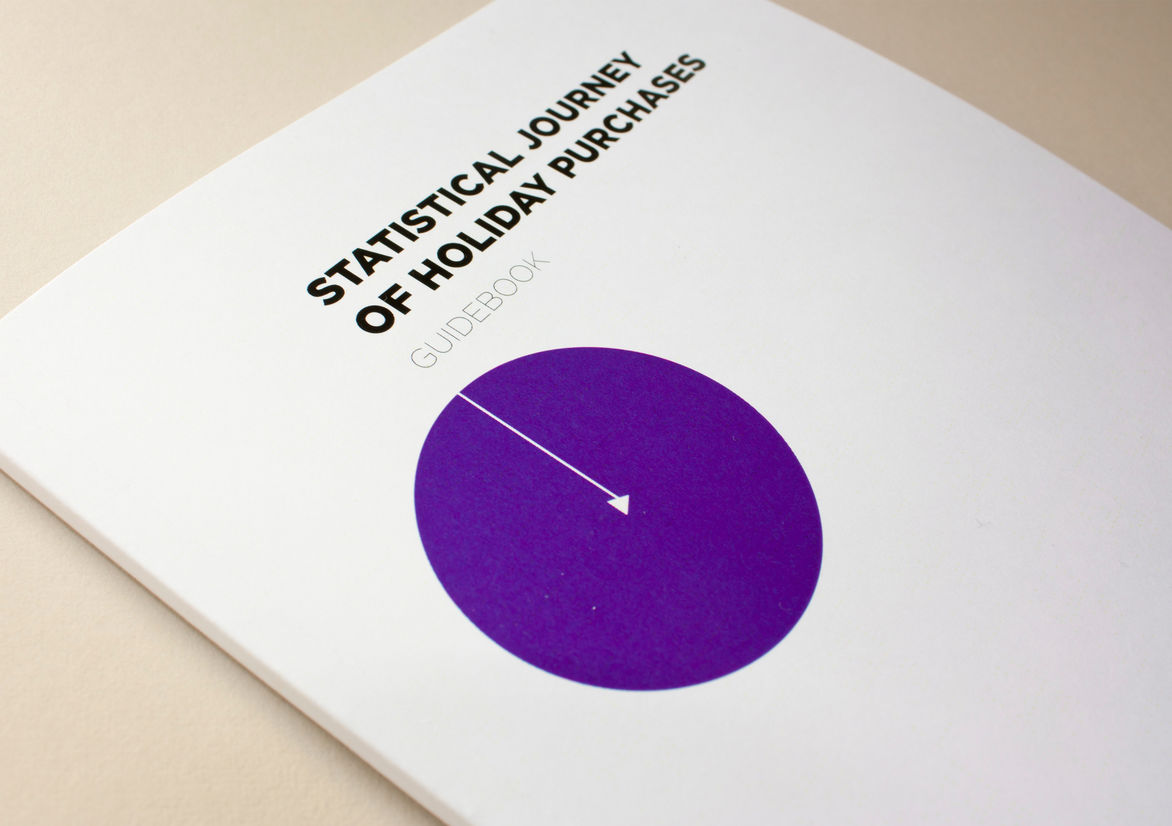 STATISTICAL JOURNEY
OF HOLIDAY PURCHASES
GUIDEBOOK