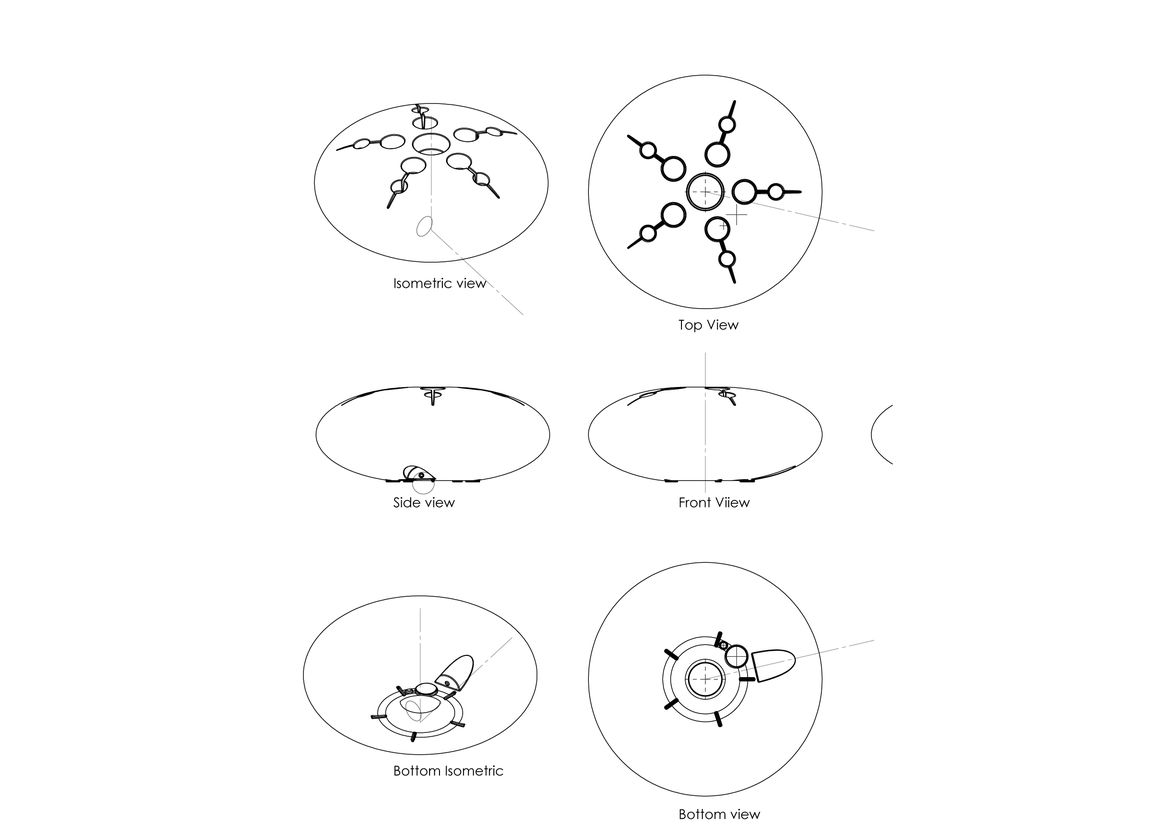 Isometric view

Top View

Side view

Front Viiew

Bottom Isometric

Bottom view