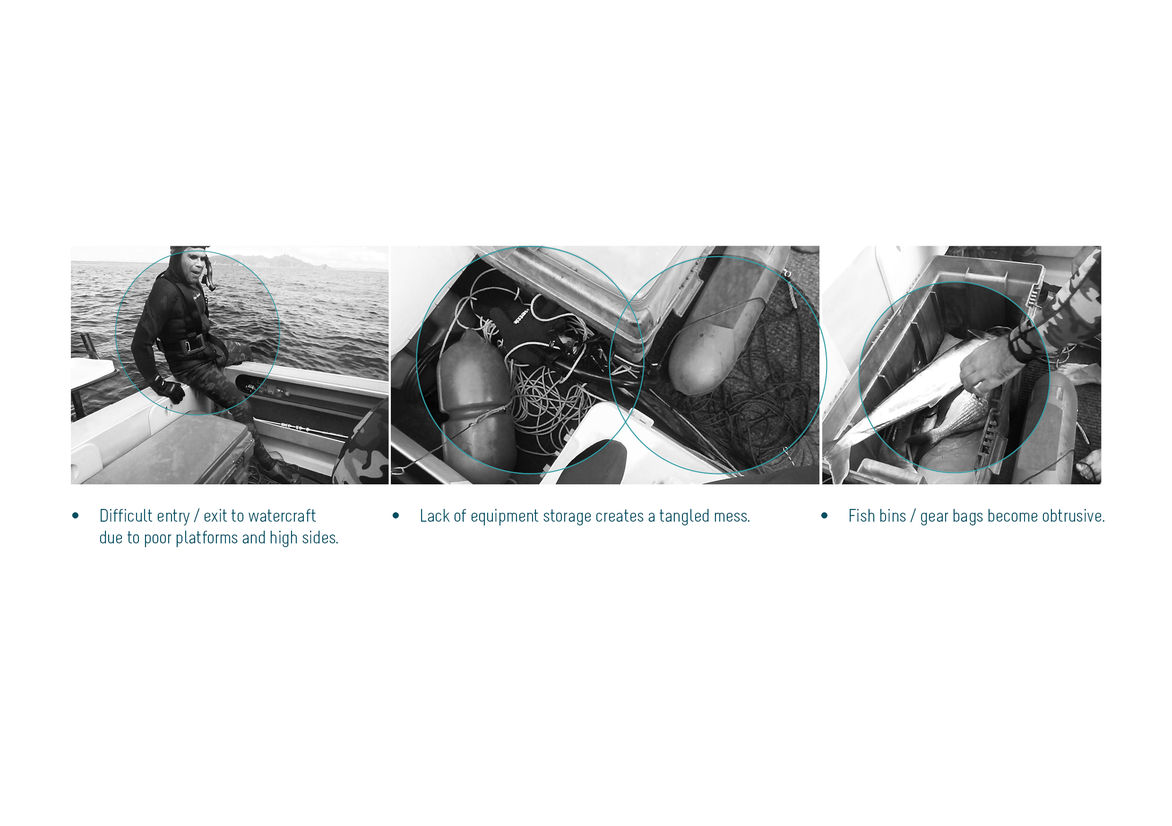 • Difficult entry / exit to watercraft due to poor platforms and high sides.

• Lack of equipment storage creates a tangled mess.

• Fish bins / gear bags become obtrusive.