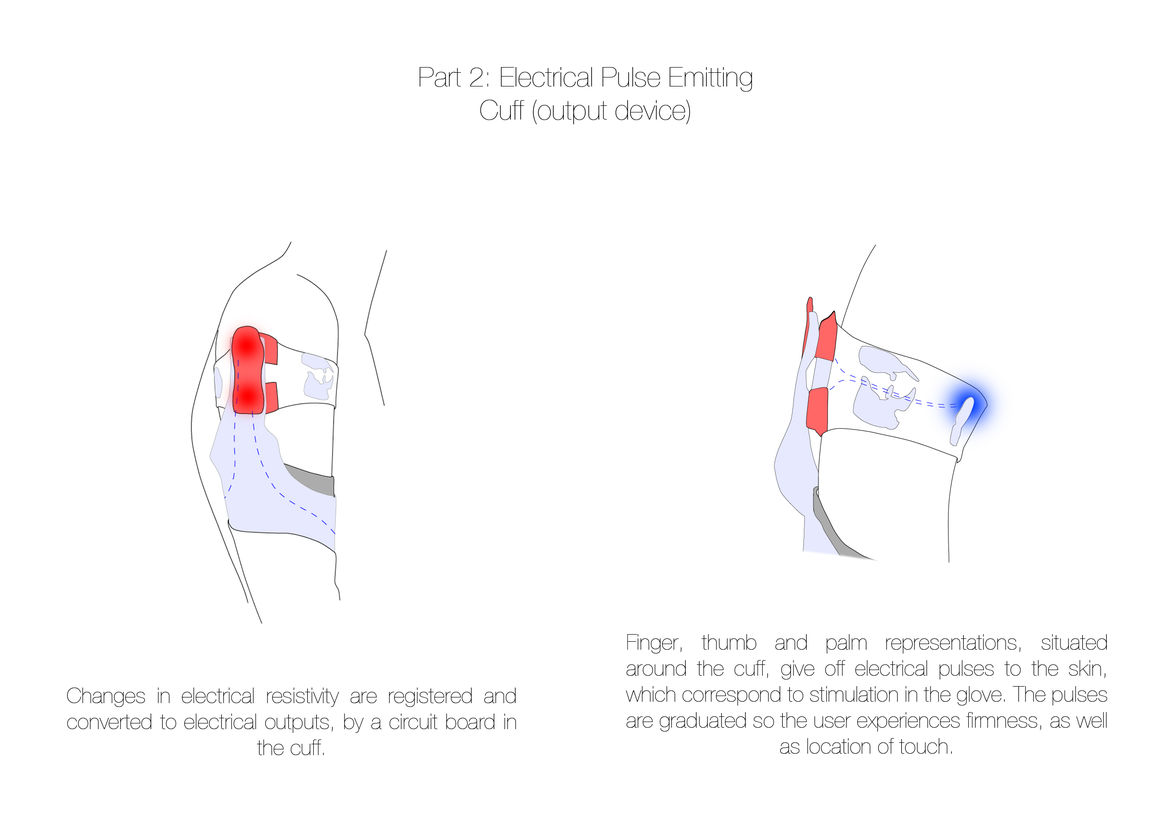 Part 2: Electrical Pulse Emitting
Cuff (output device)

Changes in electrical resistivity are registered and converted to electrical outputs, by a circuit board in the cuff.

Finger, thumb and palm representations, situated around the cuff, give off electrical pulses to the skin, which correspond to stimulation in the glove. The pulses are graduated so the user experiences firmness, as well as location of touch.