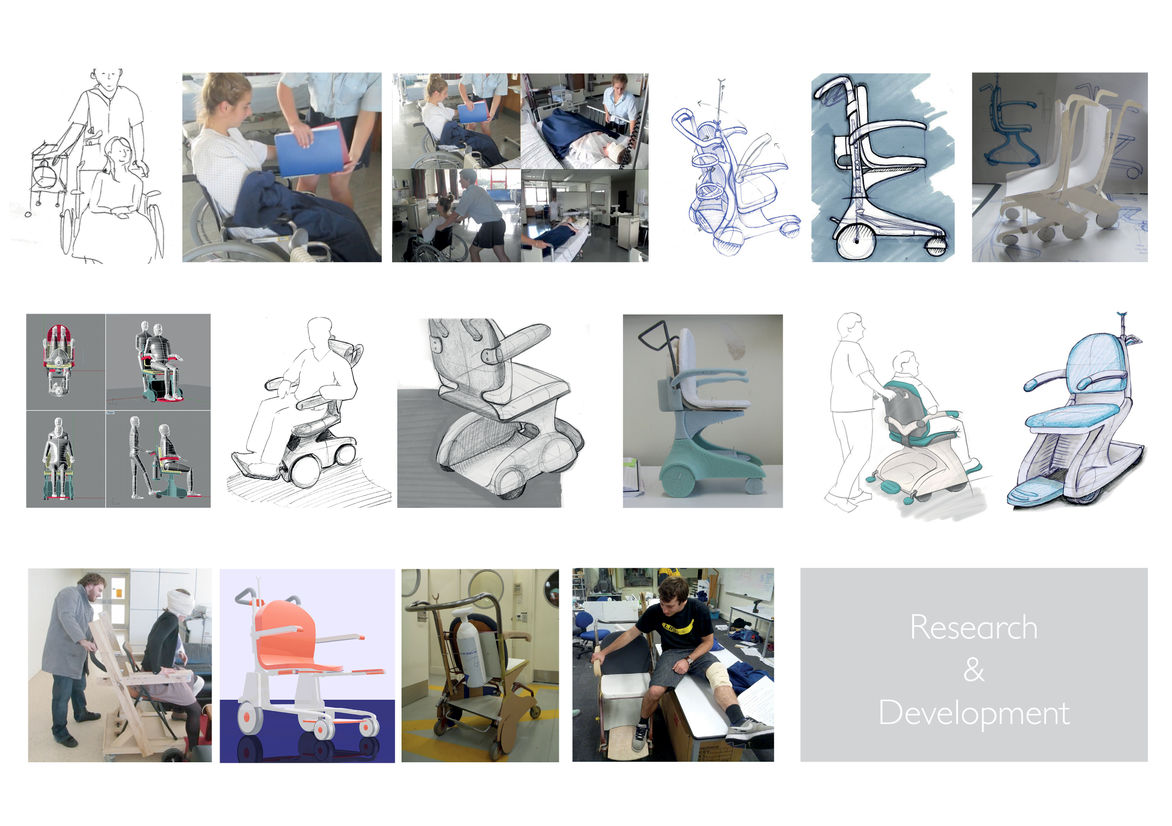 Research
&
Development