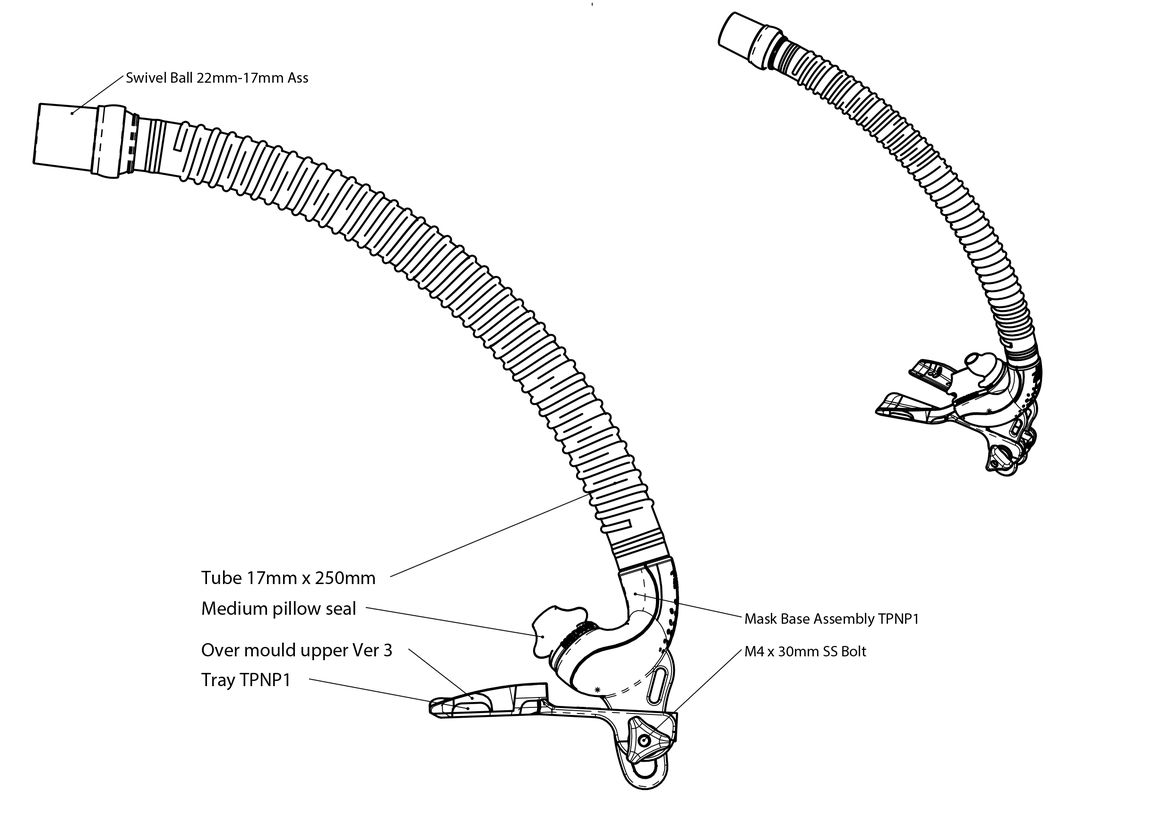 Swivel Ball 22mm-17mm Ass

Tube 17mm x 250mm

Medium pillow seal

Over mould upper Ver 3

Tray TPNP1

Mask Base Assembly TPNP1

M4 x 30mm SS Bolt