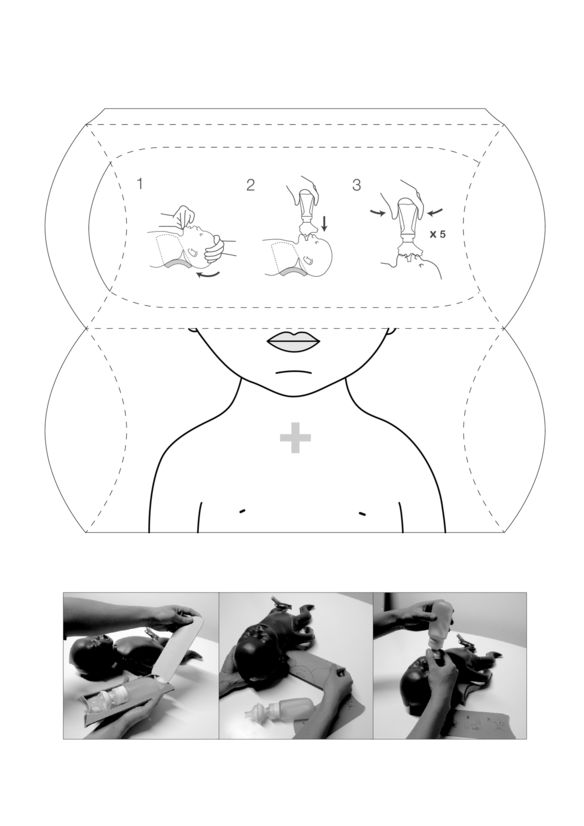 1

2

3

x 5