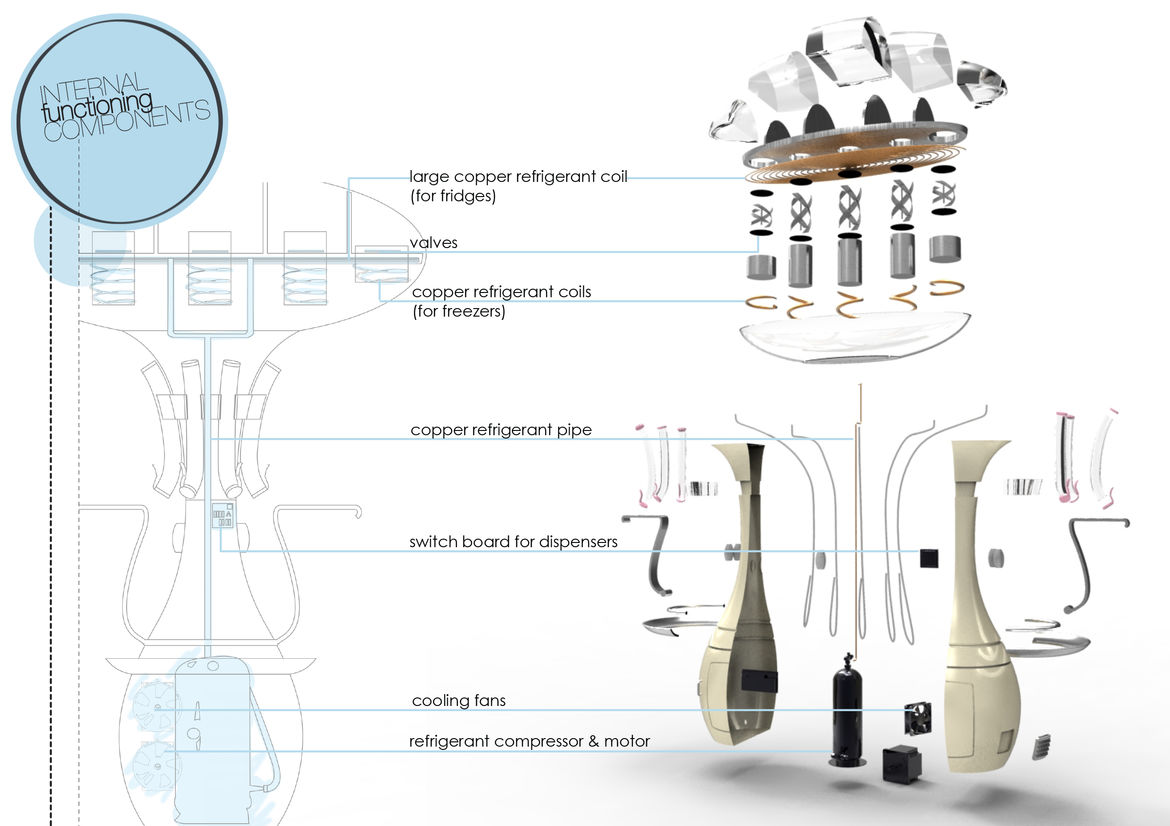 INTERNAL
functioning
COMPONENTS

large copper refrigerant coil
(for fridges)

valves

copper refrigerant coils
(for freezers)

copper refrigerant pipe

switch board for dispensers

cooling fans

refrigerant compressor & motor