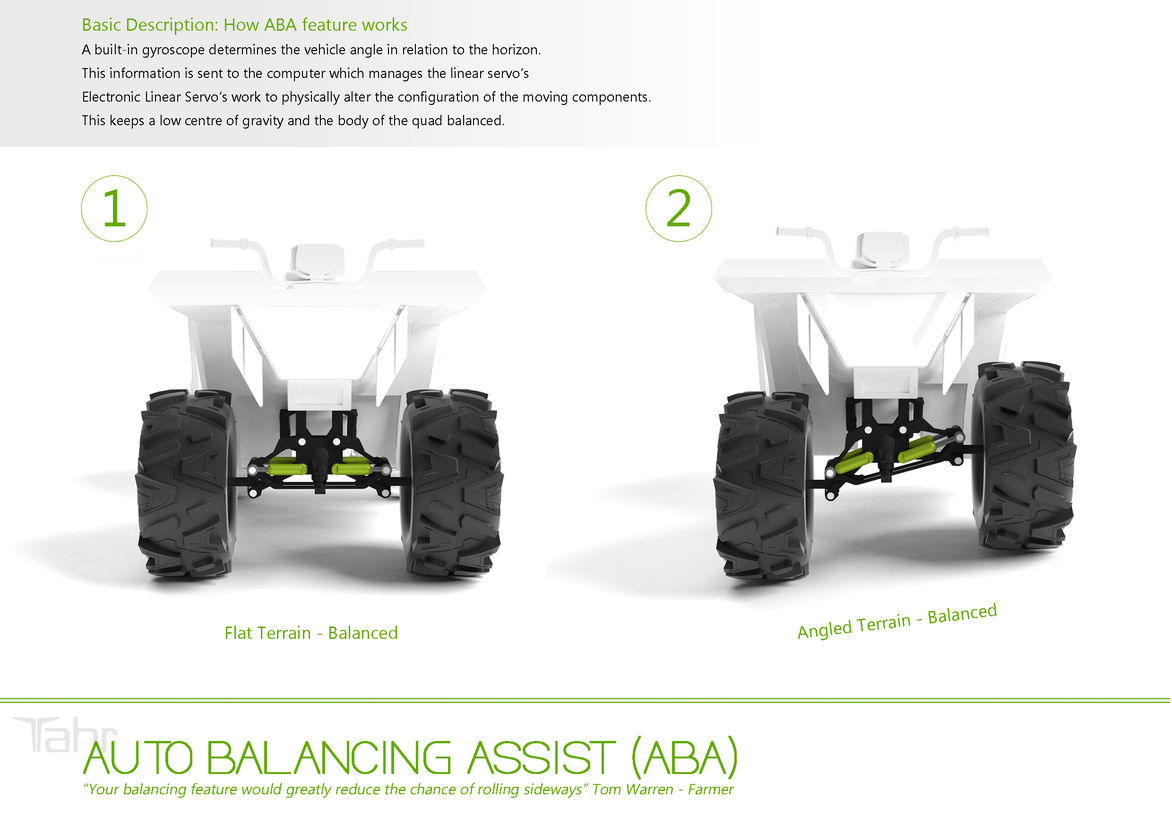 Basic Description: How ABA feature works

A built-in gyroscope determines the vehicle angle in relation to the horizon.
This information is sent to the computer which manages the linear servo's
Electronic Linear Servo's work to physically alter the configuration of the moving components.
This keeps a low centre of gravity and the body of the quad balanced.

1

2

Flat Terrain - Balanced

Angled Terrain - Balanced

Tahr

AUTO BALANCING ASSIST (ABA)

"Your balancing feature would greatly reduce the chance of rolling sideways" Tom Warren - Farmer