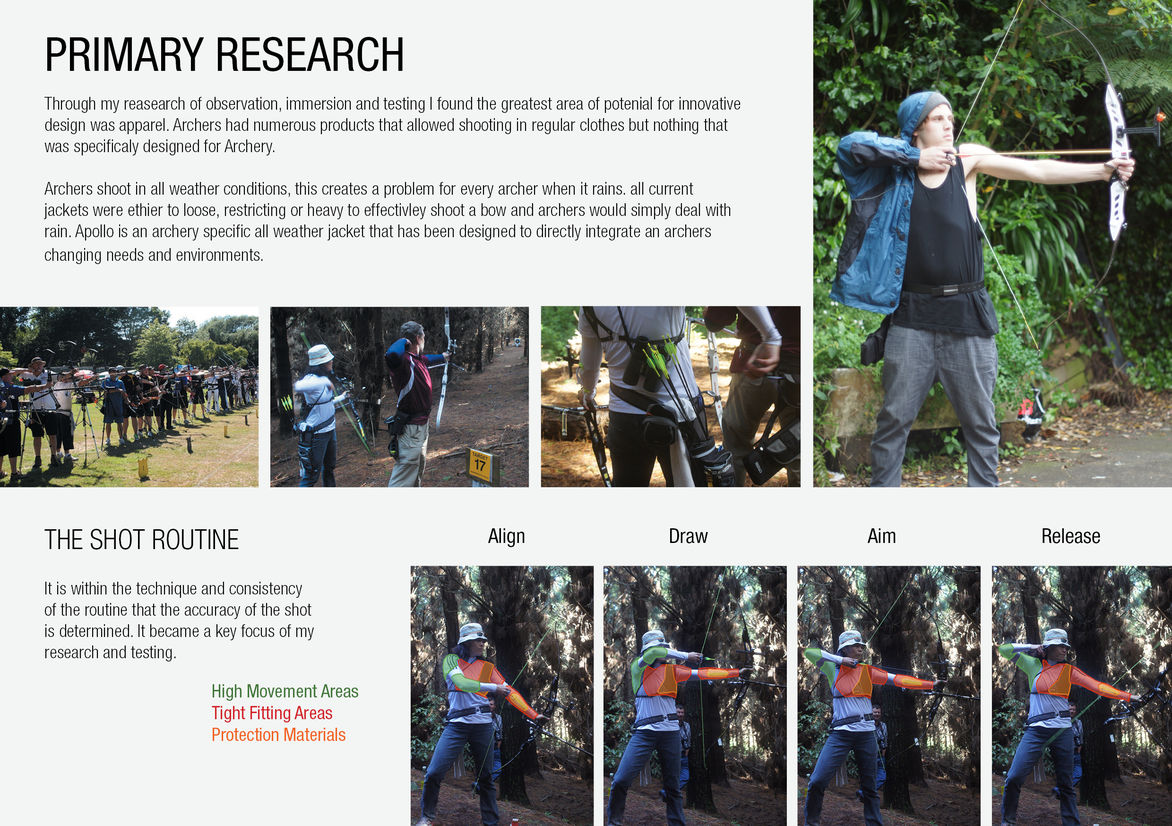 PRIMARY RESEARCH

Through my reasearch of observation, immersion and testing I found the greatest area of potenial for innovative design was apparel. Archers had numerous products that allowed shooting in regular clothes but nothing that was specificaly designed for Archery.

Archers shoot in all weather conditions, this creates a problem for every archer when it rains. all current jackets were ethier to loose, restricting or heavy to effectivley shoot a bow and archers would simply deal with rain. Apollo is an archery specific all weather jacket that has been designed to directly integrate an archers changing needs and environments.

17

THE SHOT ROUTINE

It is within the technique and consistency of the routine that the accuracy of the shot is determined. It became a key focus of my research and testing.

High Movement Areas
Tight Fitting Areas
Protection Materials

Align

Draw

Aim

Release