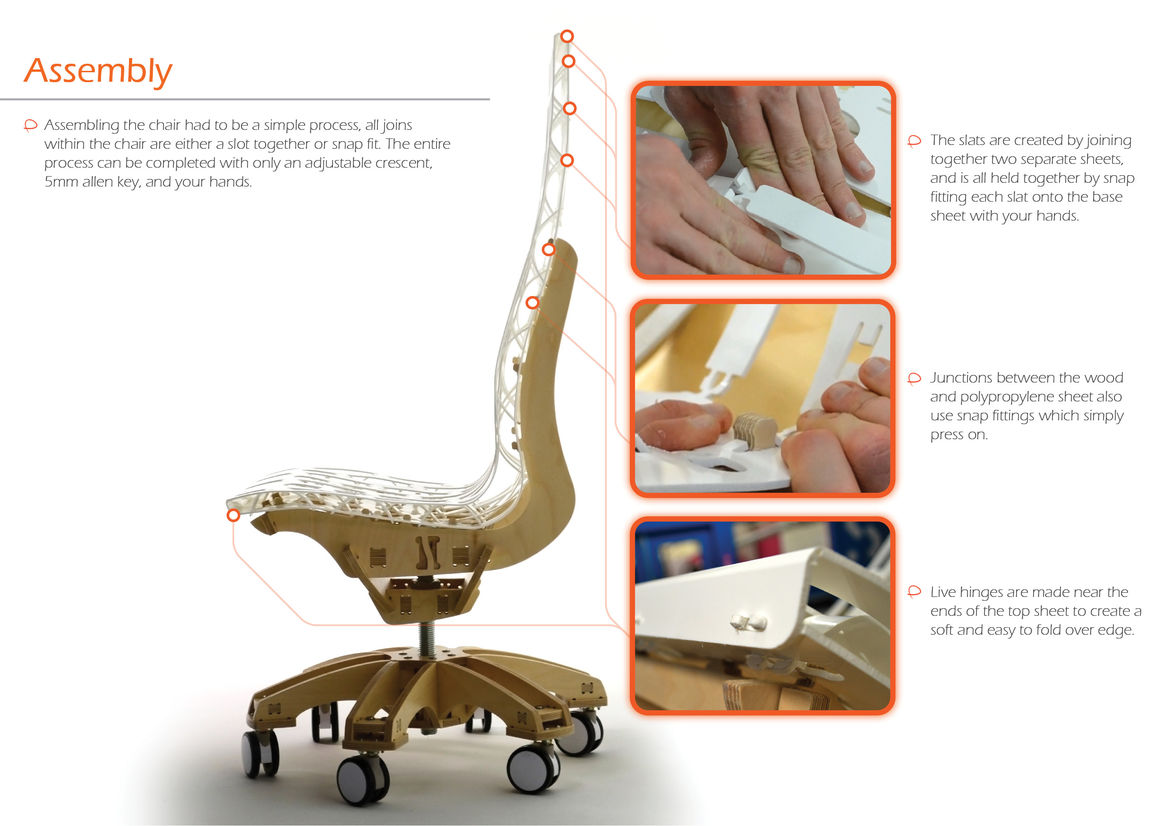 Assembly

Assembling the chair had to be a simple process, all joins within the chair are either a slot together or snap fit. The entire process can be completed with only an adjustable crescent, 5mm allen key, and your hands.

The slats are created by joining together two separate sheets, and is all held together by snap fitting each slat onto the base sheet with your hands.

Junctions between the wood and polypropylene sheet also use snap fittings which simply press on.

Live hinges are made near the ends of the top sheet to create a soft and easy to fold over edge.