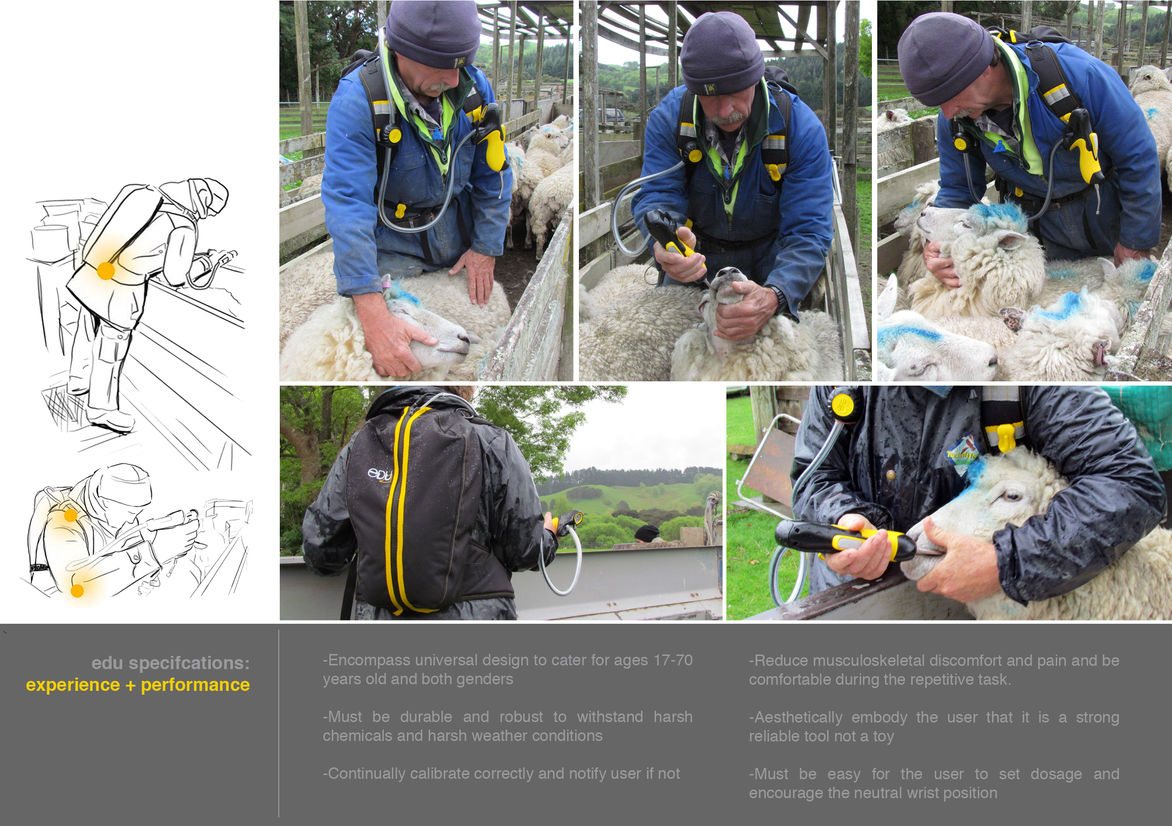 edu

edu specifcations:
experience + performance

-Encompass universal design to cater for ages 17-70 years old and both genders

-Must be durable and robust to withstand harsh chemicals and harsh weather conditions

-Continually calibrate correctly and notify user if not

-Reduce musculoskeletal discomfort and pain and be comfortable during the repetitive task.

-Aesthetically embody the user that it is a strong reliable tool not a toy

-Must be easy for the user to set dosage and encourage the neutral wrist position