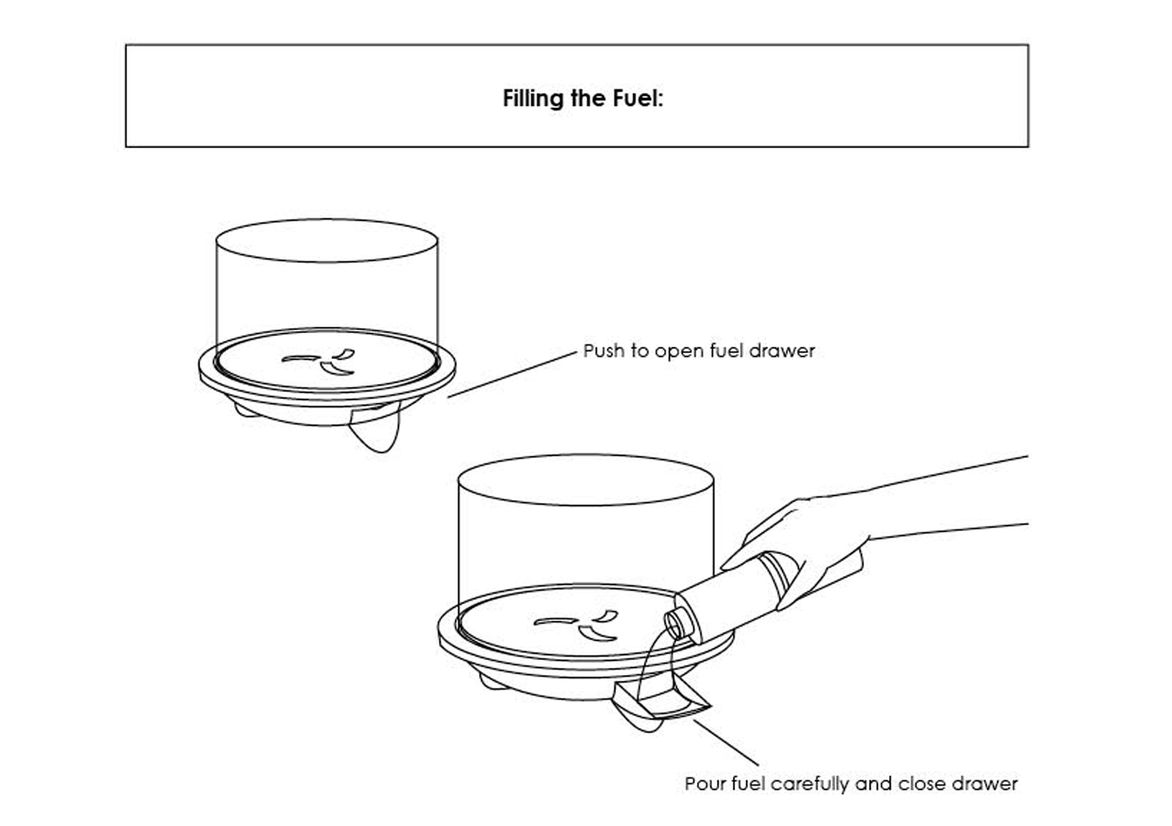 Filling the Fuel:

Push to open fuel drawer

Pour fuel carefully and close drawer