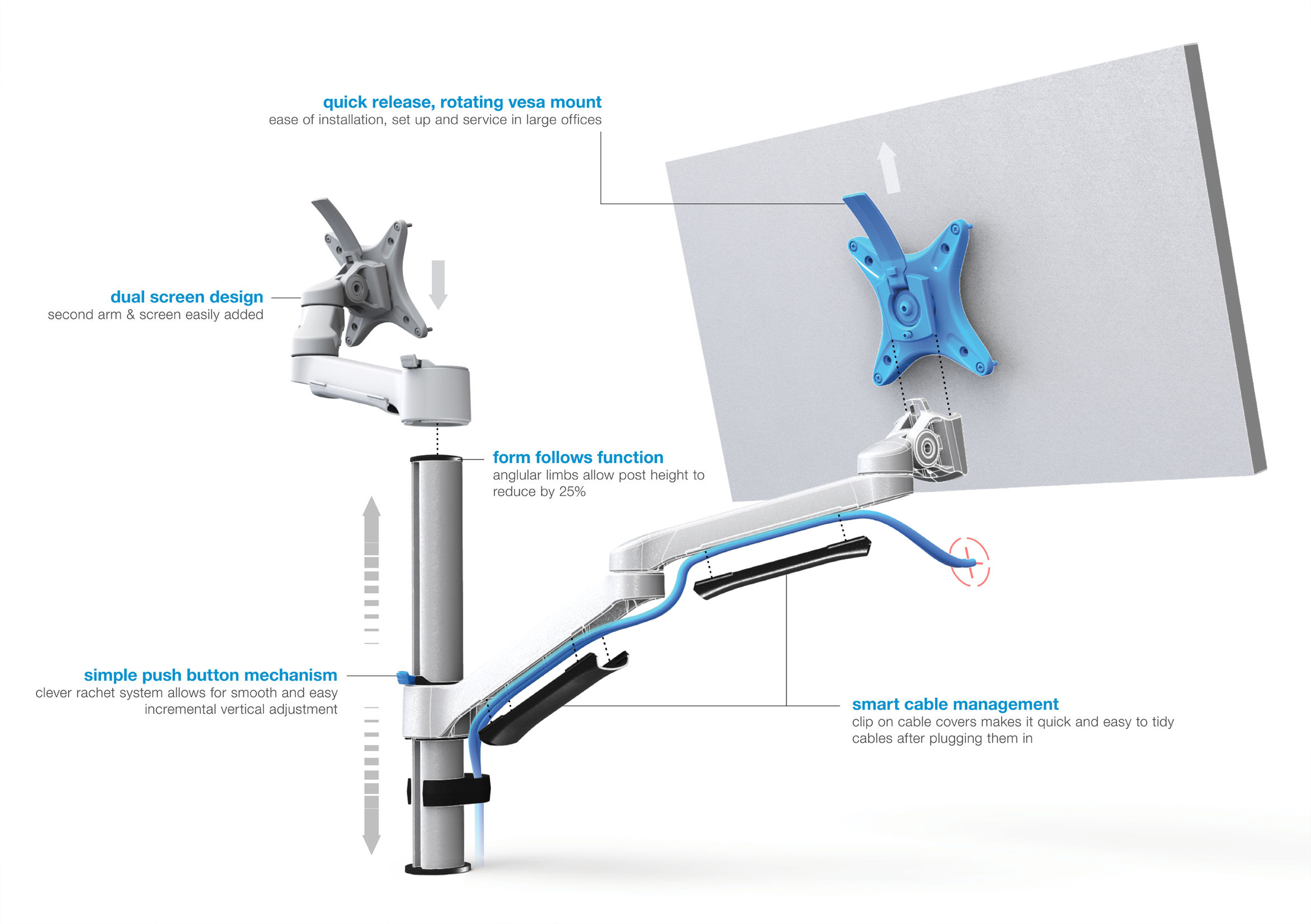 quick release, rotating vesa mount
ease of installation, set up and service in large offices

dual screen design
second arm & screen easily added

form follows function
anglular limbs allow post height to reduce by 25%

simple push button mechanism
clever rachet system allows for smooth and easy incremental vertical adjustment

smart cable management
clip on cable covers makes it quick and easy to tidy cables after plugging them in