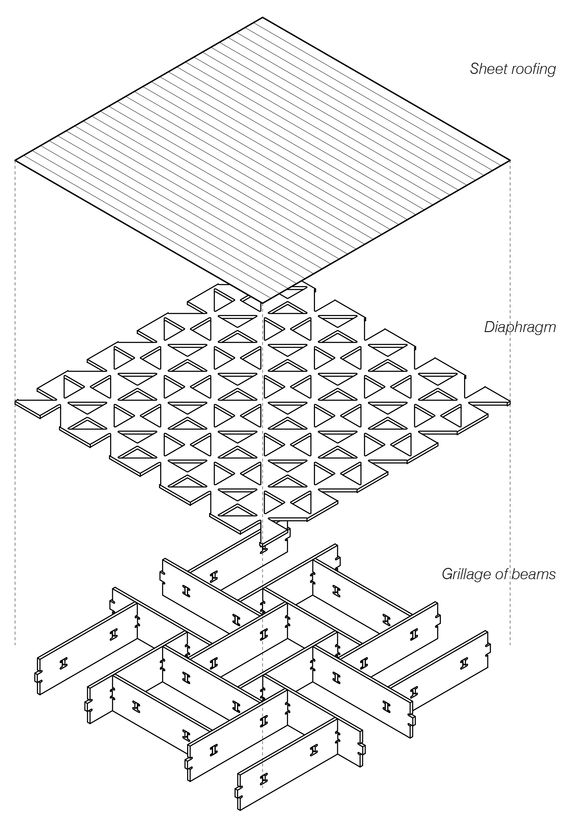 Sheet roofing

Diaphragm

Grillage of beams