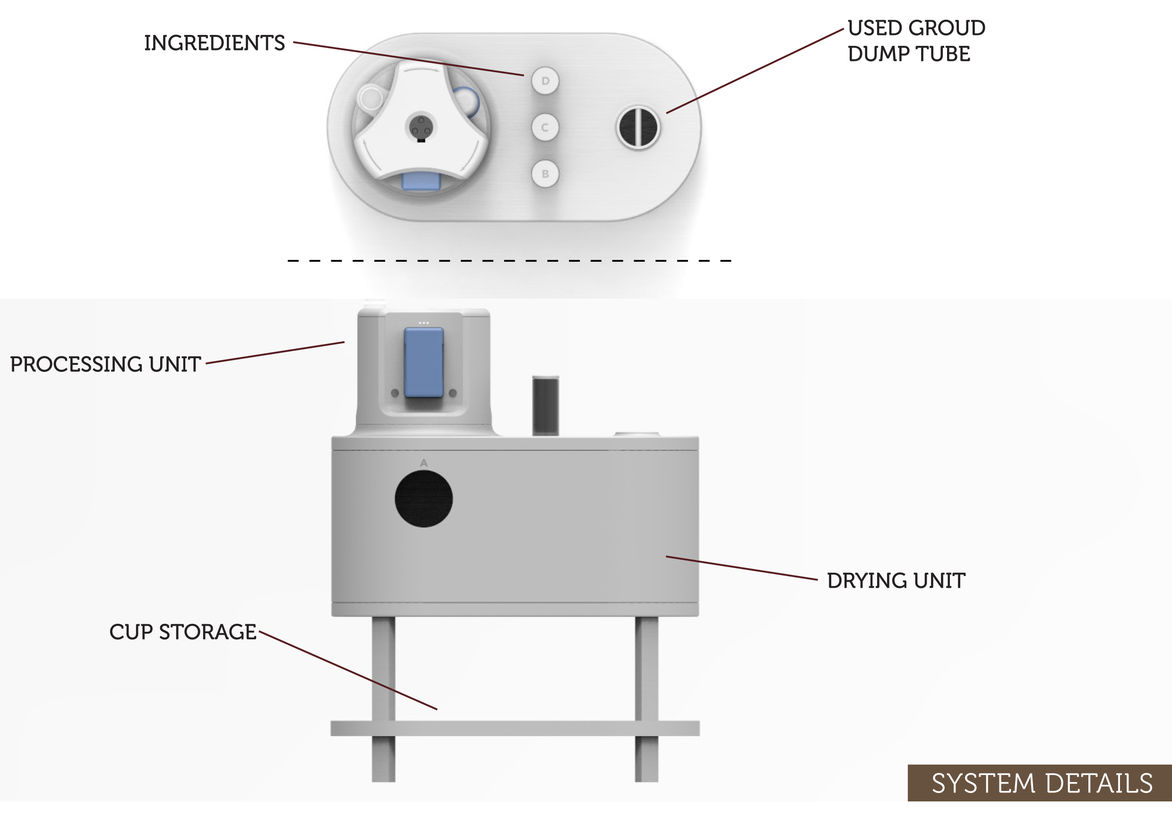 INGREDIENTS

USED GROUD DUMP TUBE

D

C

B

PROCESSING UNIT

A

DRYING UNIT

CUP STORAGE

SYSTEM DETAILS