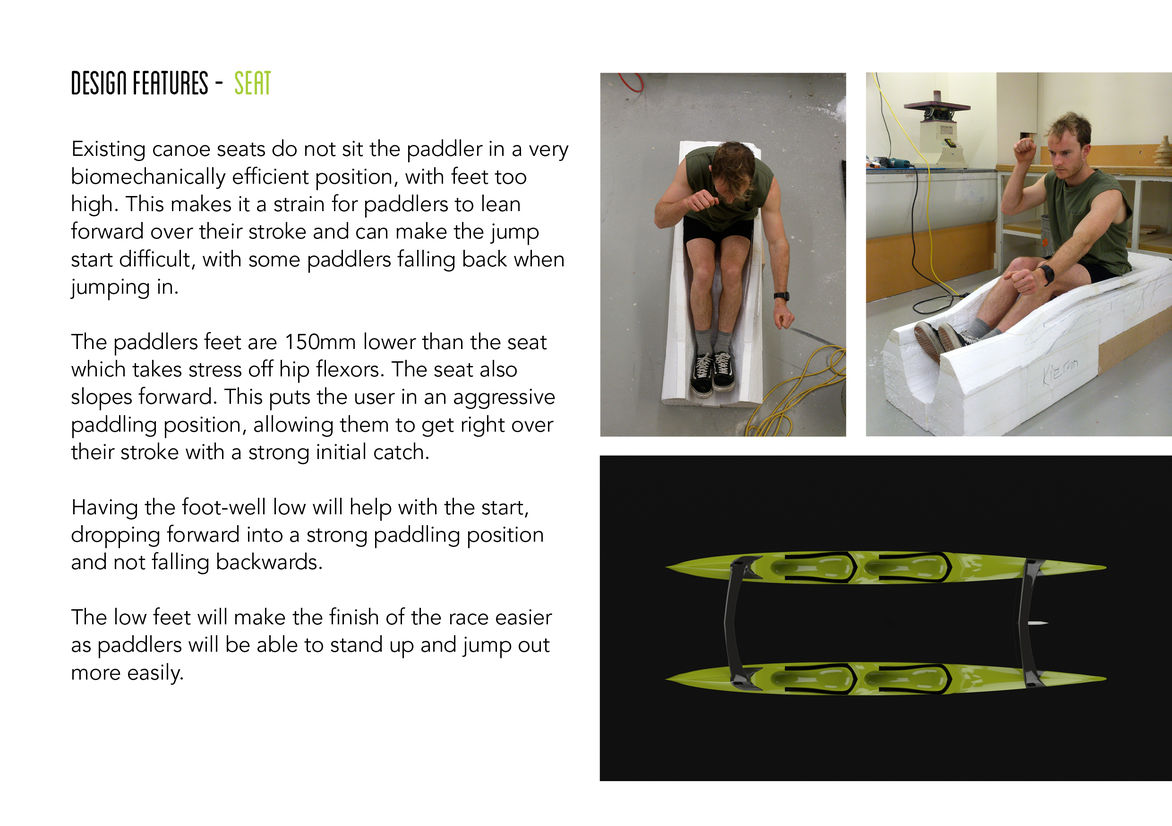 DESIGN FEATURES - SEAT

Existing canoe seats do not sit the paddler in a very biomechanically efficient position, with feet too high. This makes it a strain for paddlers to lean forward over their stroke and can make the jump start difficult, with some paddlers falling back when jumping in.

The paddlers feet are 150mm lower than the seat which takes stress off hip flexors. The seat also slopes forward. This puts the user in an aggressive paddling position, allowing them to get right over their stroke with a strong initial catch.

Having the foot-well low will help with the start, dropping forward into a strong paddling position and not falling backwards.

The low feet will make the finish of the race easier as paddlers will be able to stand up and jump out more easily.

Kieran