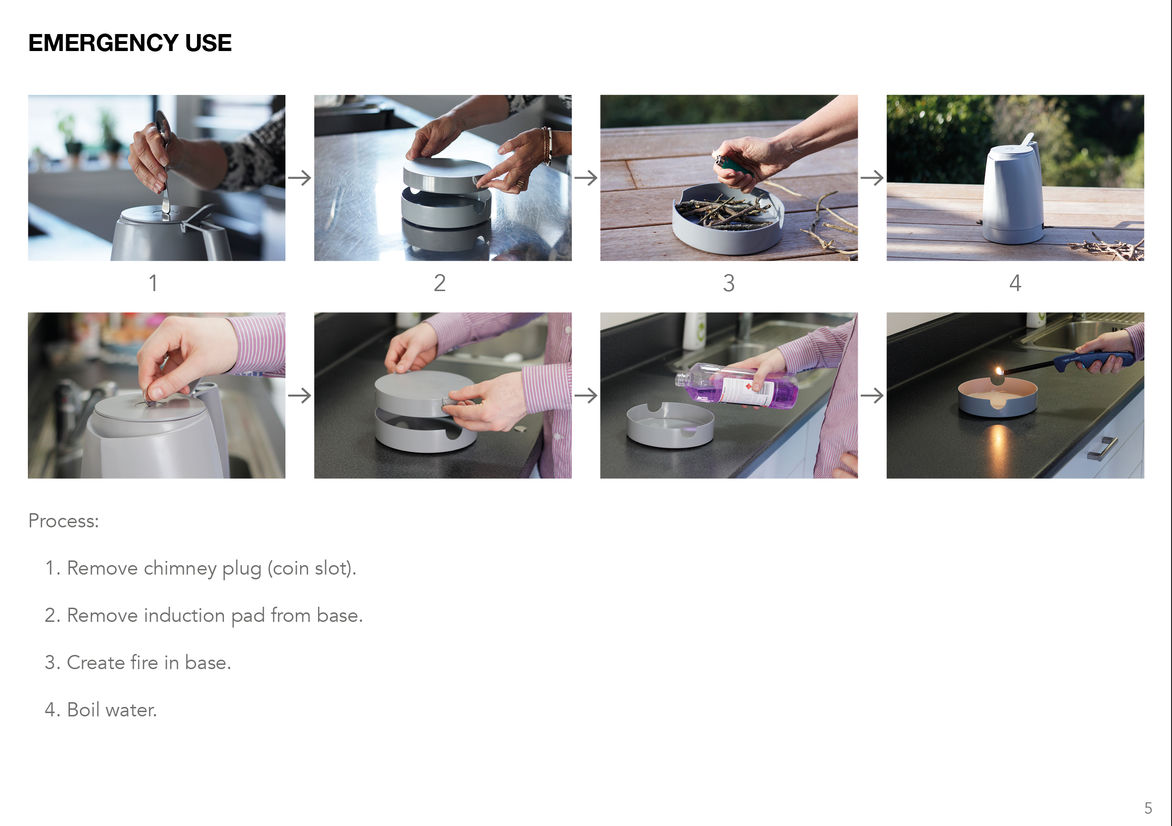 EMERGENCY USE

1

2

3

4

Process:

1. Remove chimney plug (coin slot).

2. Remove induction pad from base.

3. Create fire in base.

4. Boil water.

5