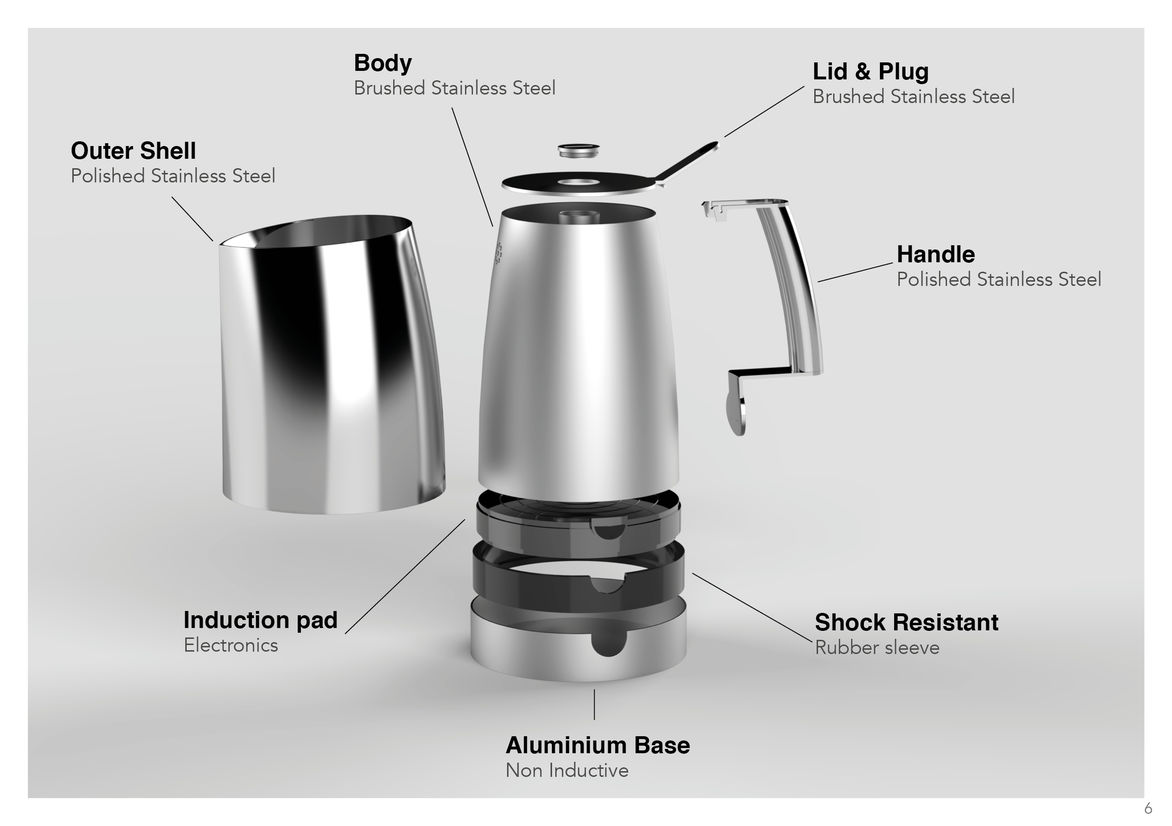 Body
Brushed Stainless Steel

Lid & Plug
Brushed Stainless Steel

Outer Shell
Polished Stainless Steel

Handle
Polished Stainless Steel

Induction pad
Electronics

Shock Resistant
Rubber sleeve

Aluminium Base
Non Inductive

6