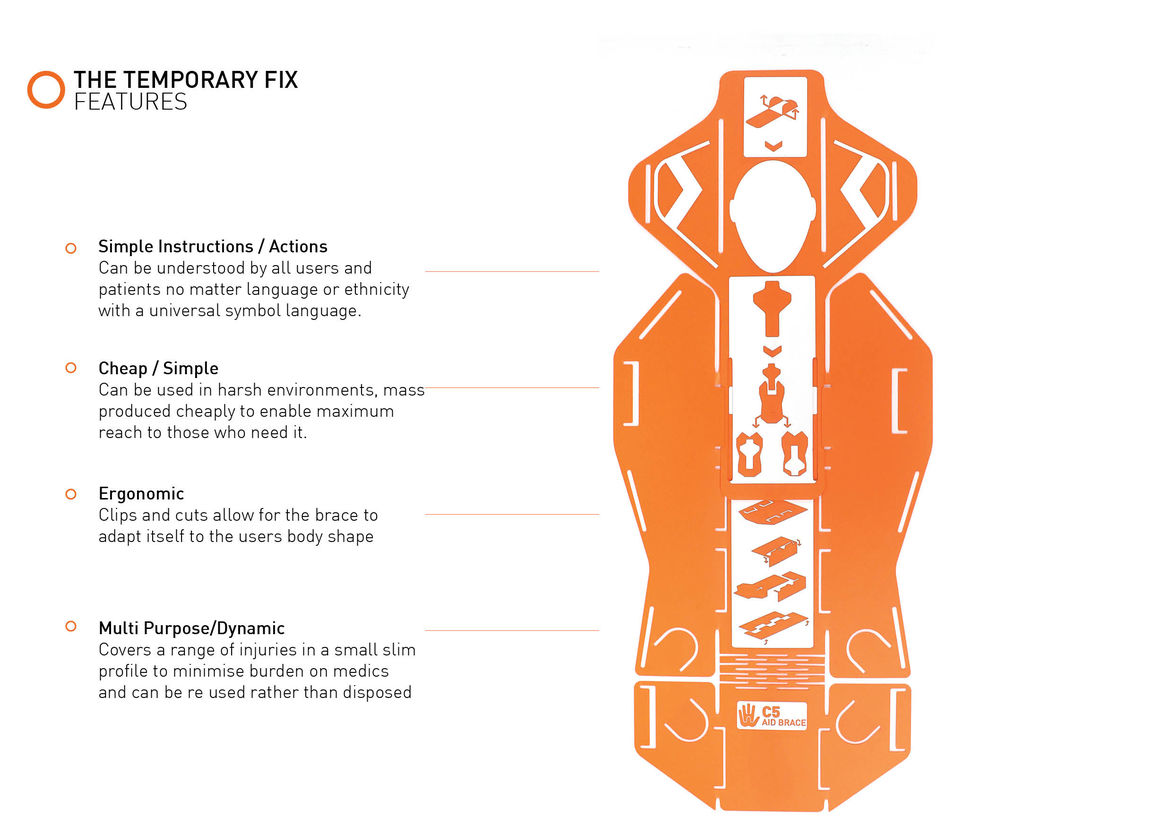 THE TEMPORARY FIX
FEATURES

Simple Instructions / Actions
Can be understood by all users and patients no matter language or ethnicity with a universal symbol language.

Cheap / Simple
Can be used in harsh environments, mass produced cheaply to enable maximum reach to those who need it.

Ergonomic
Clips and cuts allow for the brace to adapt itself to the users body shape

Multi Purpose/Dynamic
Covers a range of injuries in a small slim profile to minimise burden on medics and can be re used rather than disposed

C5
AID BRACE