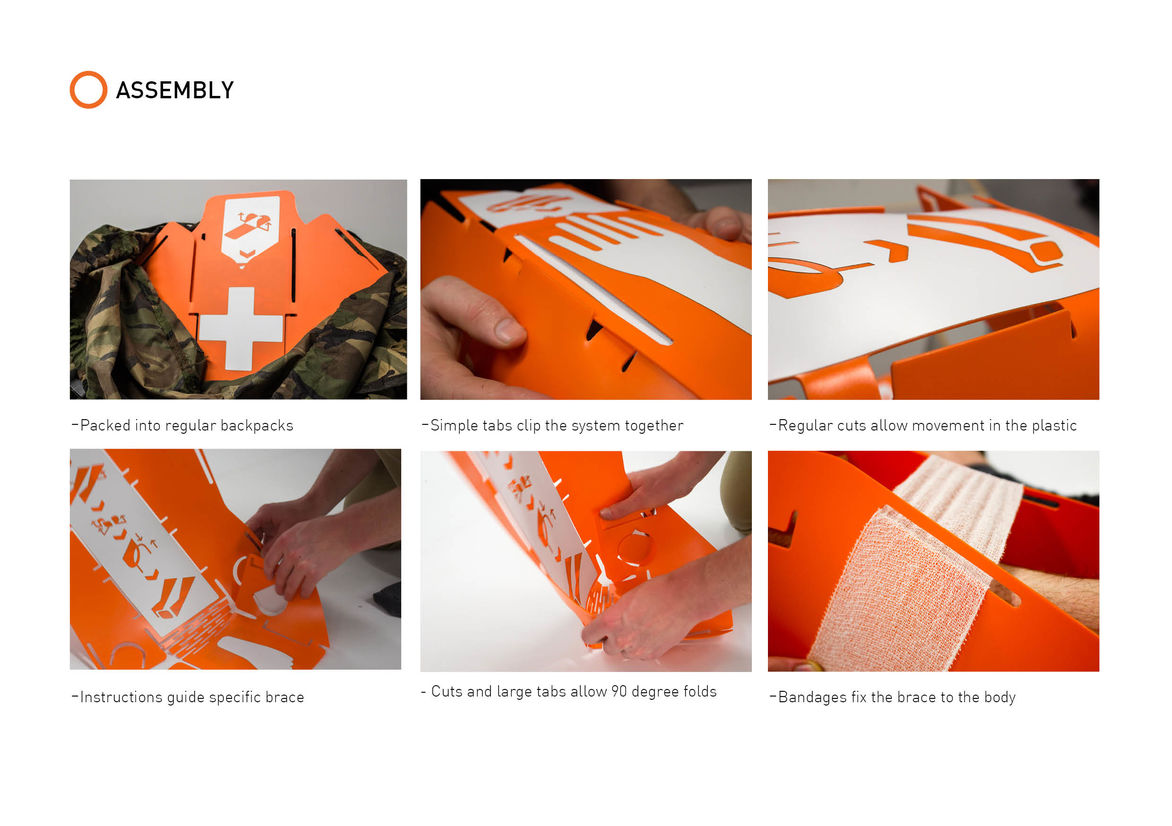 ASSEMBLY

-Packed into regular backpacks

-Simple tabs clip the system together

-Regular cuts allow movement in the plastic

-Instructions guide specific brace

- Cuts and large tabs allow 90 degree folds

-Bandages fix the brace to the body