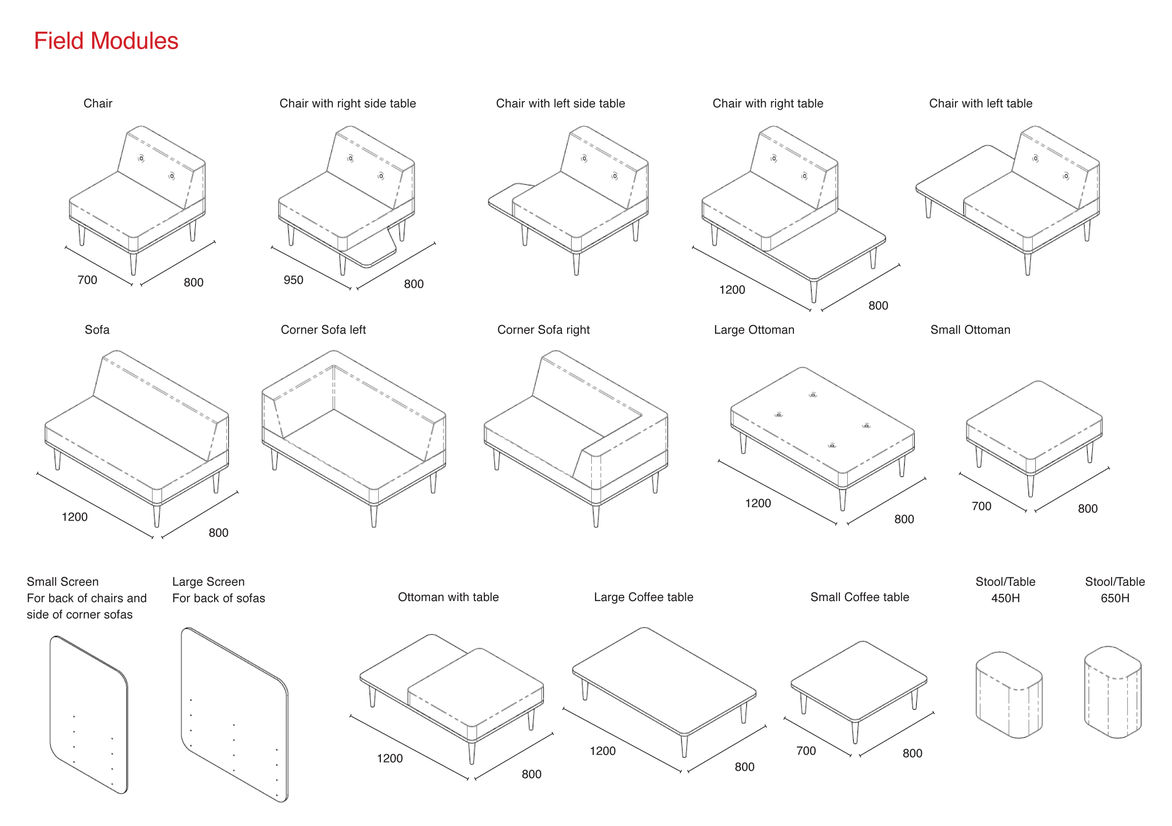 Field Modules

Chair

700

800

Chair with right side table

950

800

Chair with left side table

Chair with right table

1200

800

Chair with left table

Sofa

1200

800

Corner Sofa left

Corner Sofa right

Large Ottoman

1200

800

Small Ottoman

700

800

Small Screen
For back of chairs and side of corner sofas

Large Screen
For back of sofas

Ottoman with table

1200

800

Large Coffee table

1200

800

Small Coffee table

700

800

Stool/Table
450H

Stool/Table
650H