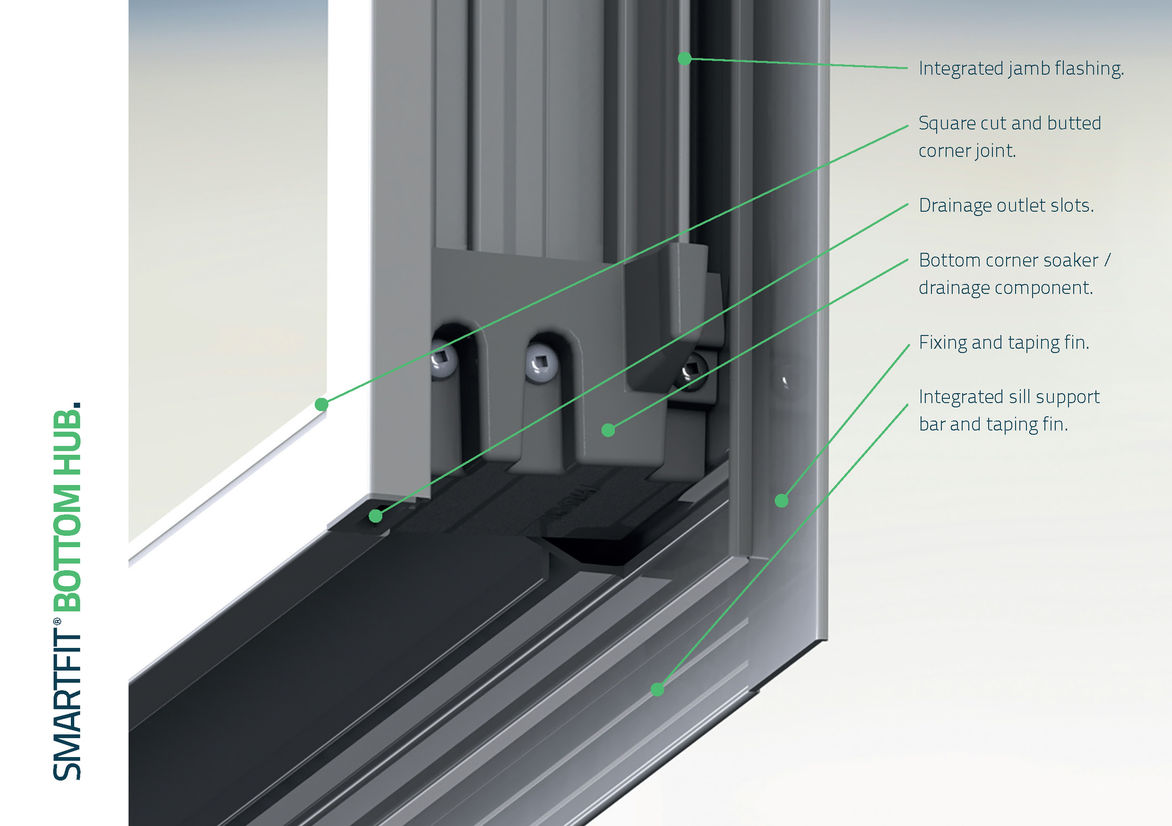 SMARTFIT® BOTTOM HUB.

Integrated jamb flashing.

Square cut and butted corner joint.

Drainage outlet slots.

Bottom corner soaker / drainage component.

Fixing and taping fin.

Integrated sill support bar and taping fin.