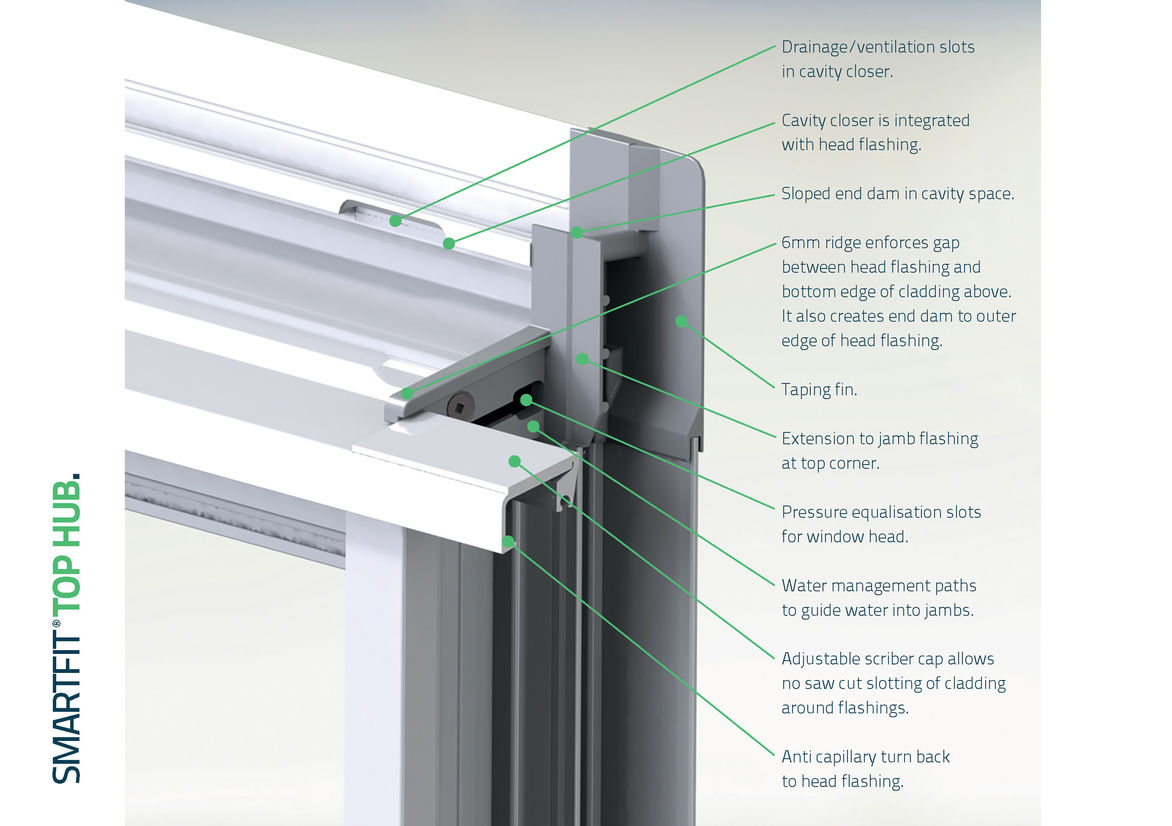 SMARTFIT® TOP HUB.

Drainage/ventilation slots in cavity closer.

Cavity closer is integrated with head flashing.

Sloped end dam in cavity space.

6mm ridge enforces gap between head flashing and bottom edge of cladding above. It also creates end dam to outer edge of head flashing.

Taping fin.

Extension to jamb flashing at top corner.

Pressure equalisation slots for window head.

Water management paths to guide water into jambs.

Adjustable scriber cap allows no saw cut slotting of cladding around flashings.

Anti capillary turn back to head flashing.