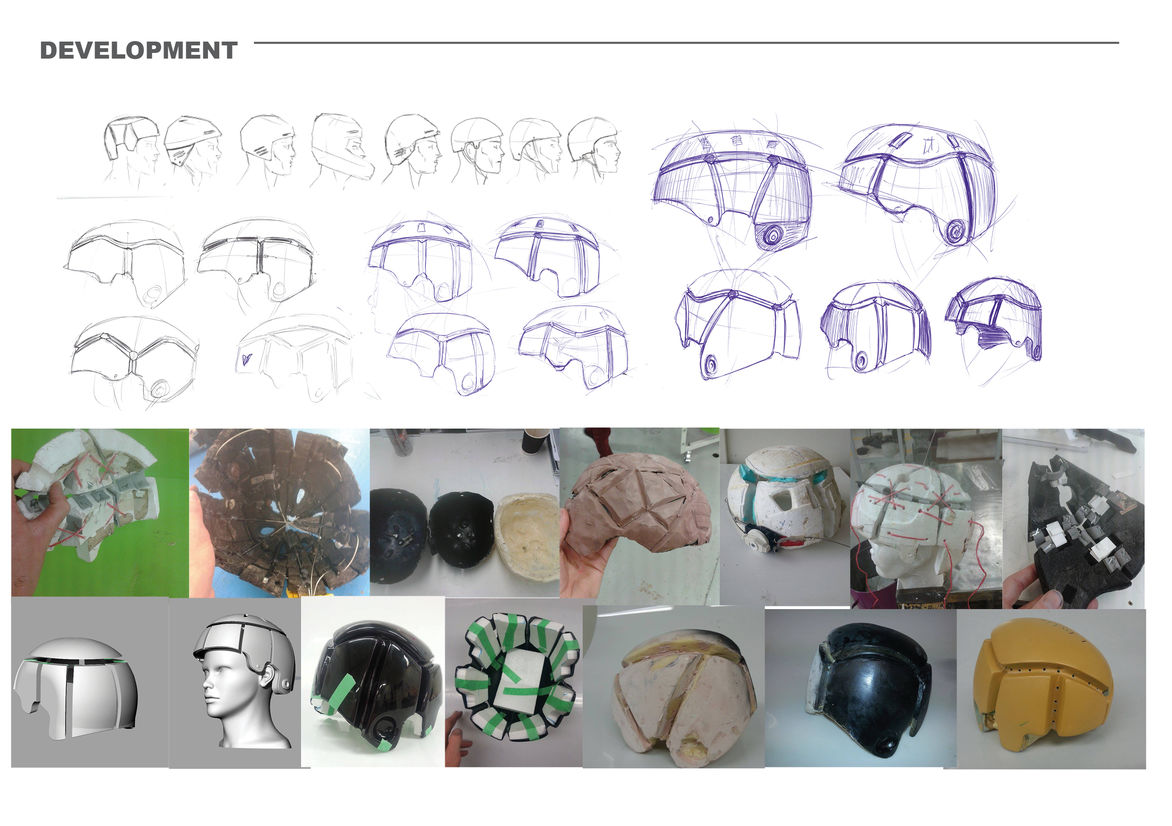 DEVELOPMENT