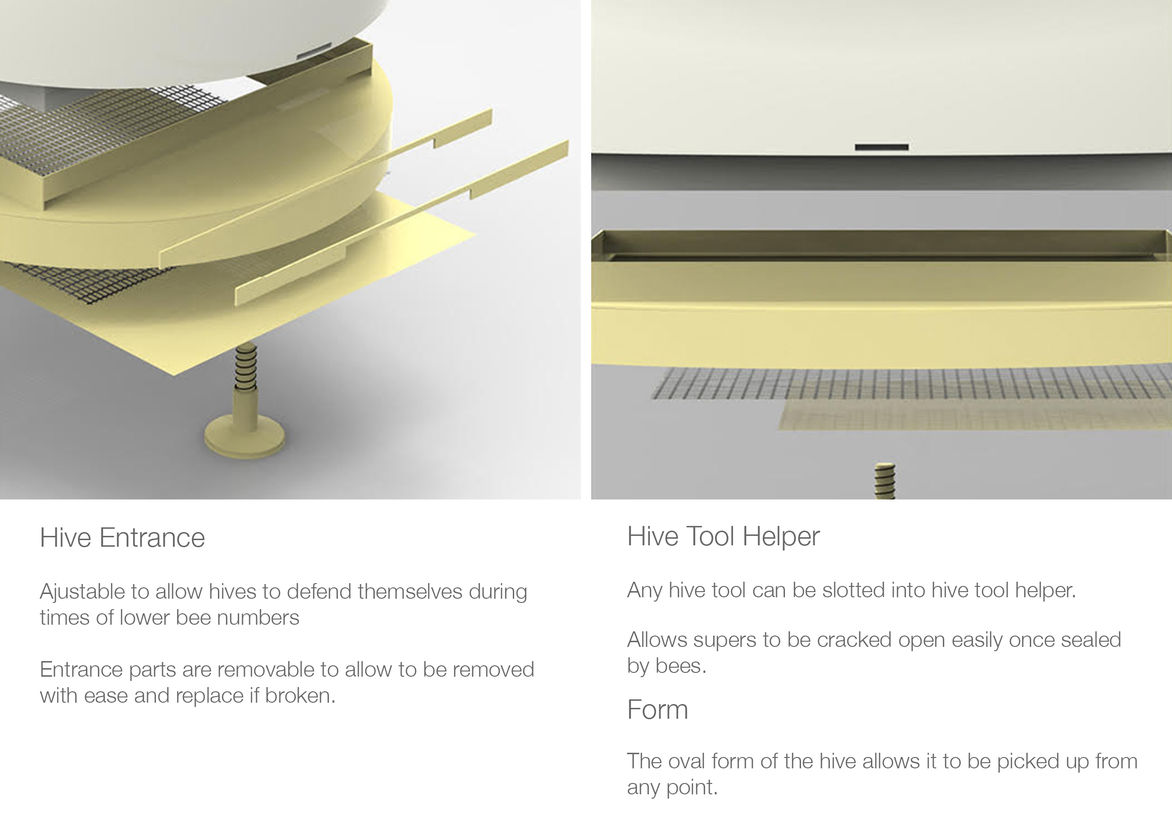 Hive Entrance

Ajustable to allow hives to defend themselves during times of lower bee numbers

Entrance parts are removable to allow to be removed with ease and replace if broken.

Hive Tool Helper

Any hive tool can be slotted into hive tool helper.

Allows supers to be cracked open easily once sealed by bees.

Form

The oval form of the hive allows it to be picked up from any point.