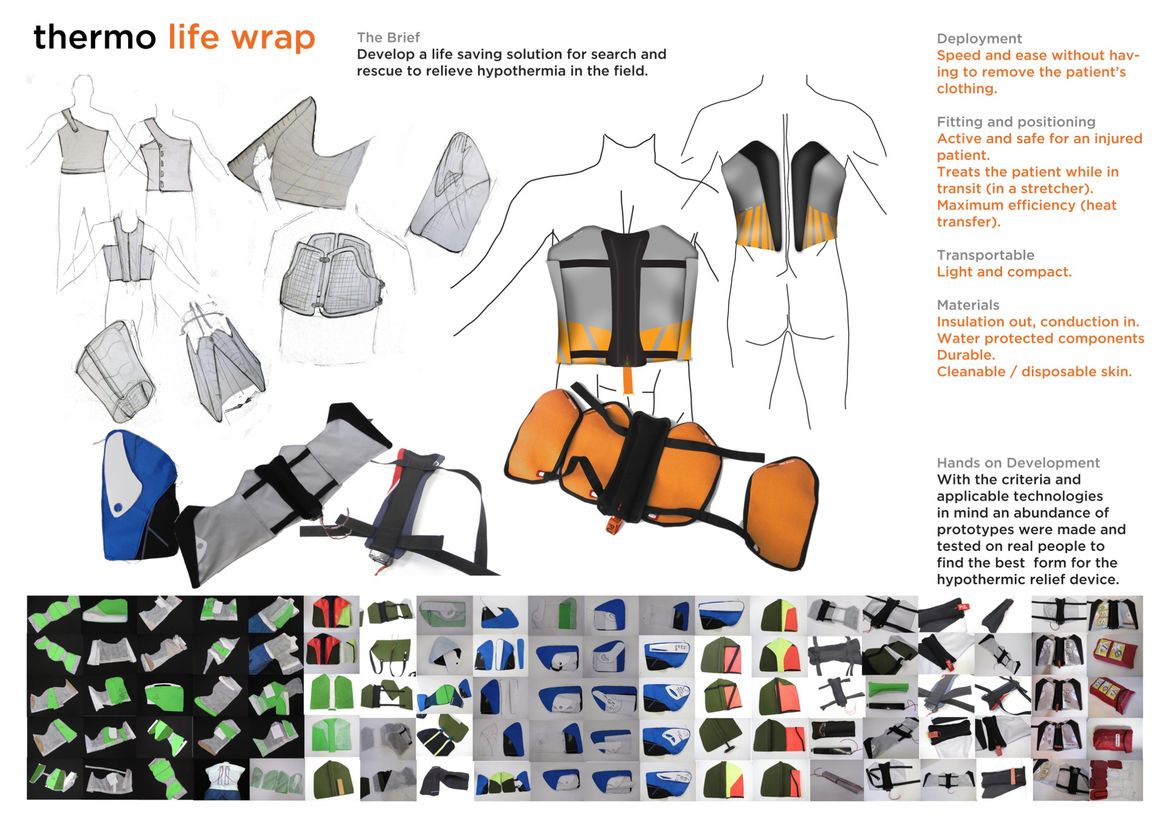 thermo life wrap

The Brief
Develop a life saving solution for search and rescue to relieve hypothermia in the field.

Deployment
Speed and ease without having to remove the patient's clothing.

Fitting and positioning
Active and safe for an injured patient.
Treats the patient while in transit (in a stretcher).
Maximum efficiency (heat transfer).

Transportable
Light and compact.

Materials
Insulation out, conduction in.
Water protected components
Durable.
Cleanable / disposable skin.

Hands on Development
With the criteria and applicable technologies in mind an abundance of prototypes were made and tested on real people to find the best form for the hypothermic relief device.