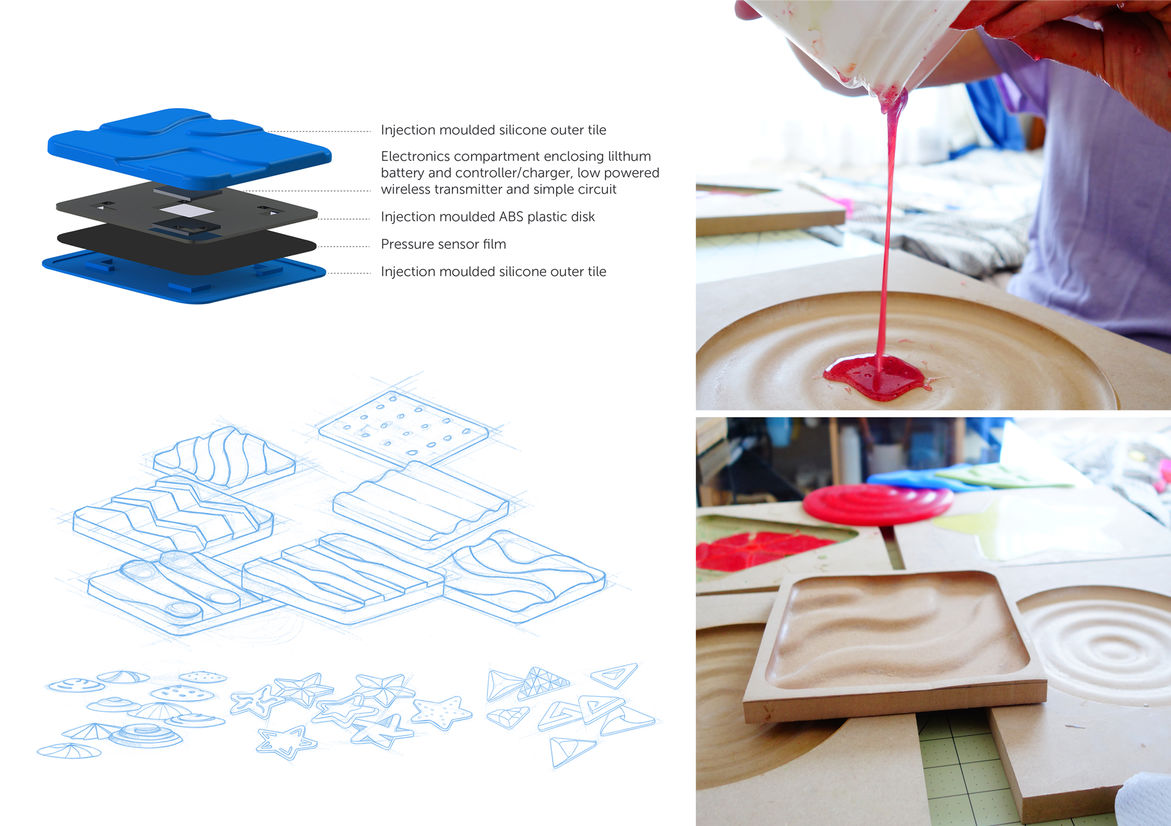 Injection moulded silicone outer tile

Electronics compartment enclosing lilthum battery and controller/charger, low powered wireless transmitter and simple circuit

Injection moulded ABS plastic disk

Pressure sensor film

Injection moulded silicone outer tile