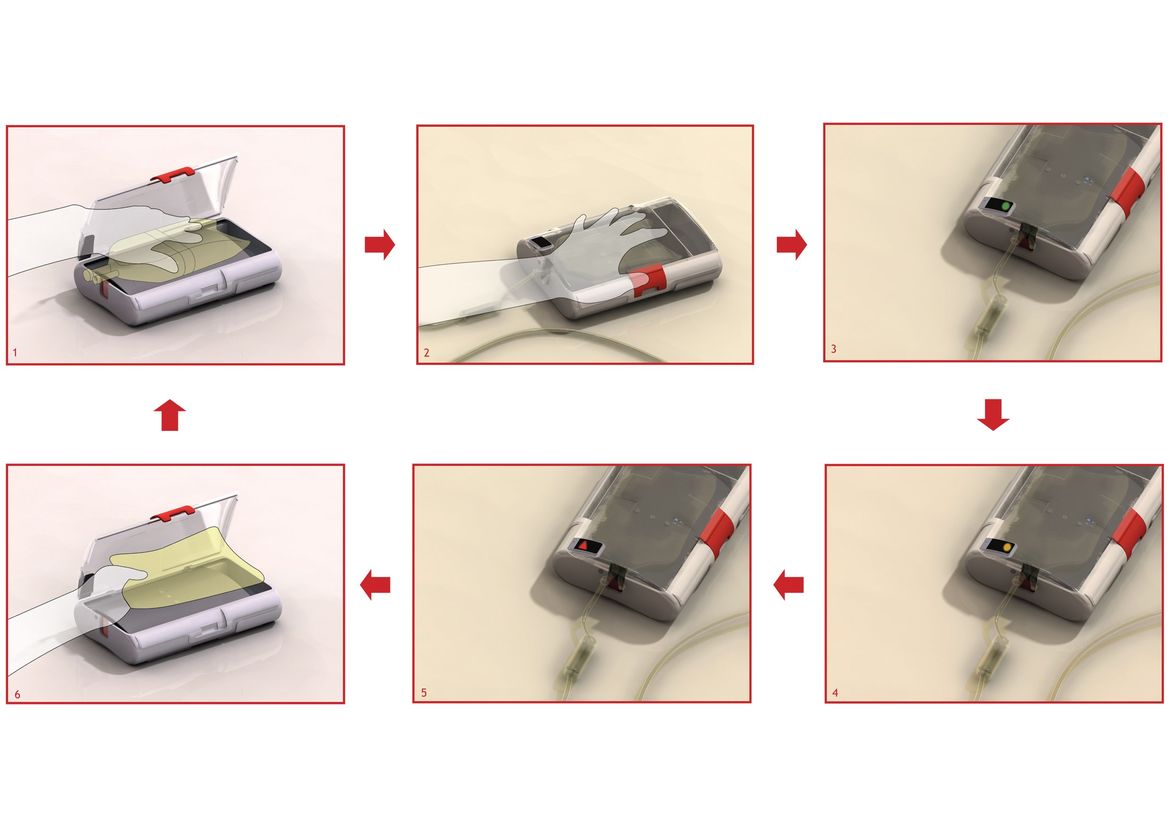 1

2

3

4

5

6