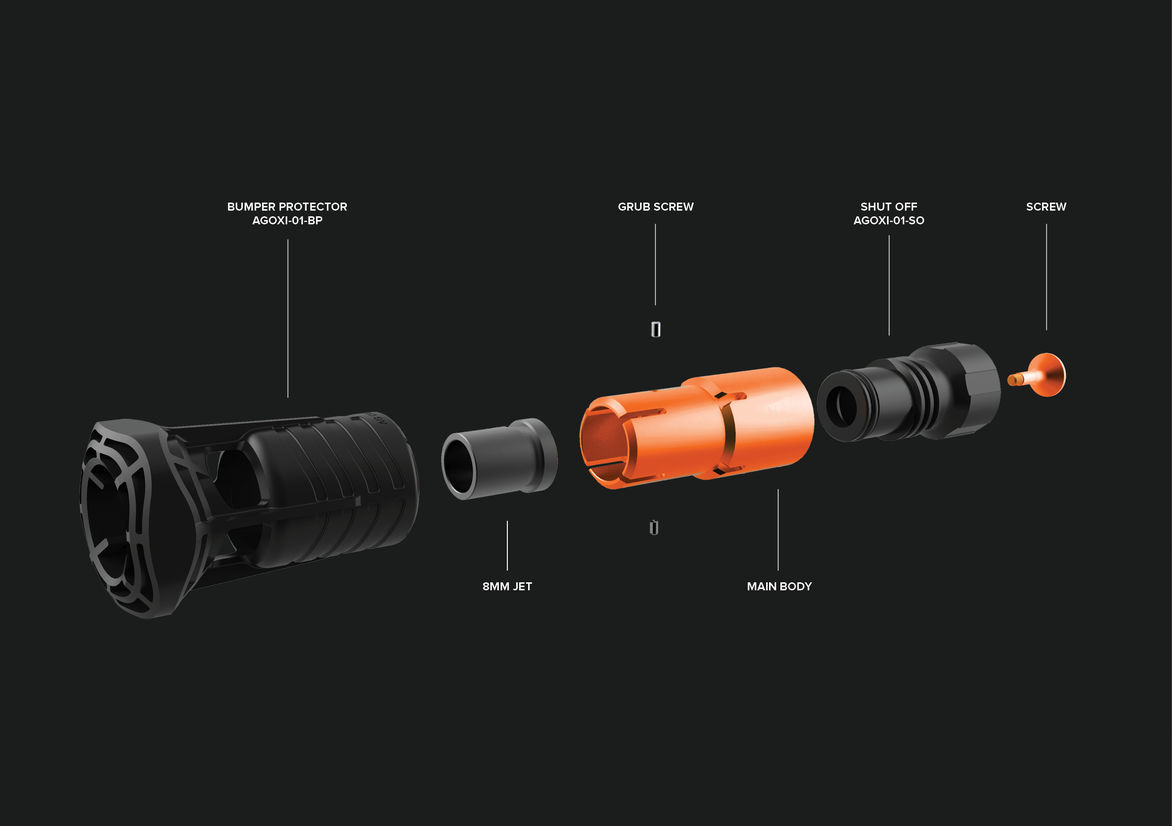 BUMPER PROTECTOR
AGOXI-01-BP

GRUB SCREW

SHUT OFF
AGOXI-01-SO

SCREW

8MM JET

MAIN BODY