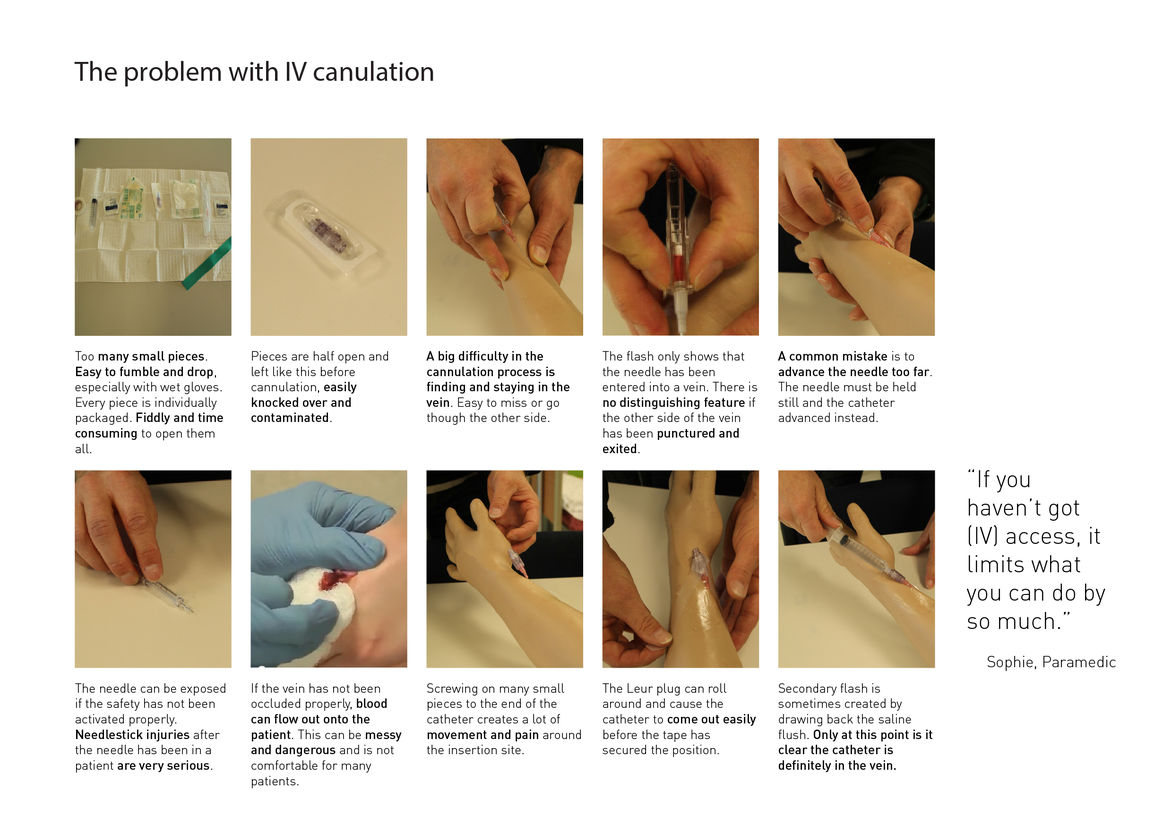 The problem with IV canulation

Too many small pieces. Easy to fumble and drop, especially with wet gloves. Every piece is individually packaged. Fiddly and time consuming to open them all.

Pieces are half open and left like this before cannulation, easily knocked over and contaminated.

A big difficulty in the cannulation process is finding and staying in the vein. Easy to miss or go though the other side.

The flash only shows that the needle has been entered into a vein. There is no distinguishing feature if the other side of the vein has been punctured and exited.

A common mistake is to advance the needle too far. The needle must be held still and the catheter advanced instead.

The needle can be exposed if the safety has not been activated properly. Needlestick injuries after the needle has been in a patient are very serious.

If the vein has not been occluded properly, blood can flow out onto the patient. This can be messy and dangerous and is not comfortable for many patients.

Screwing on many small pieces to the end of the catheter creates a lot of movement and pain around the insertion site.

The Leur plug can roll around and cause the catheter to come out easily before the tape has secured the position.

Secondary flash is sometimes created by drawing back the saline flush. Only at this point is it clear the catheter is definitely in the vein.

"If you haven't got (IV) access, it limits what you can do by so much."

Sophie, Paramedic