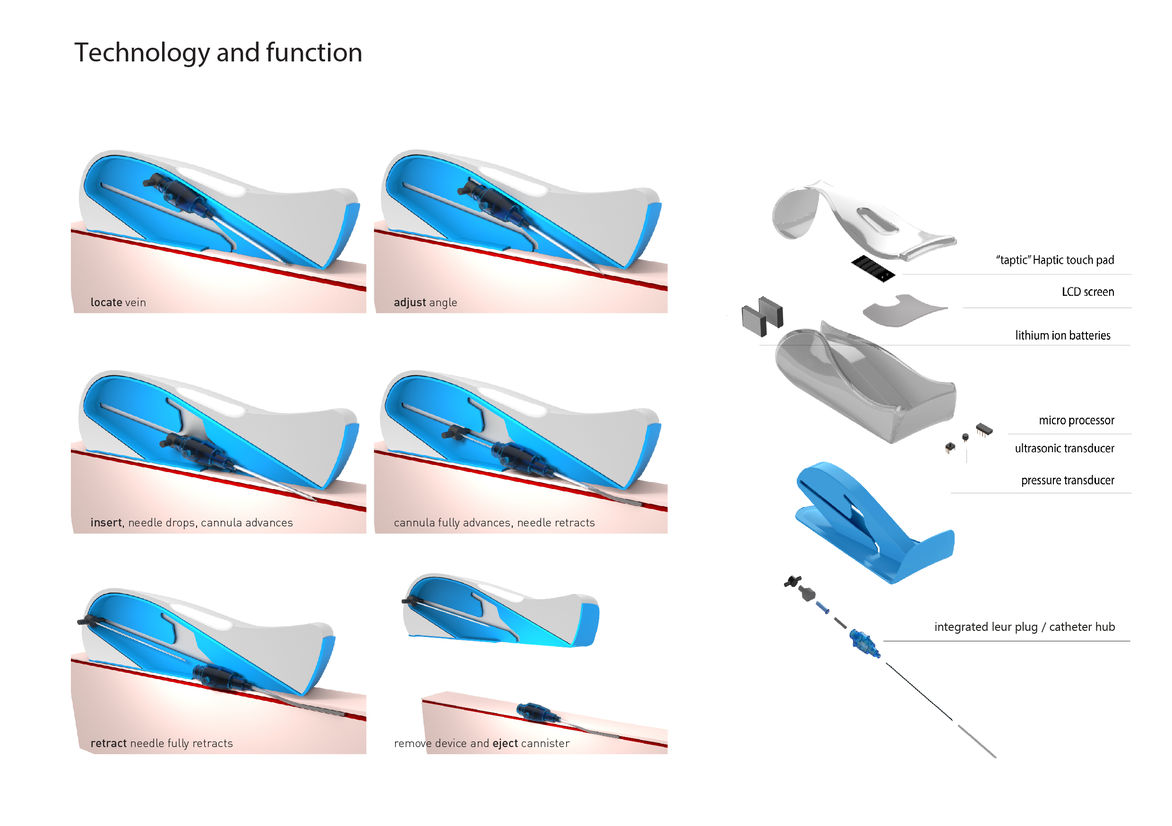 Technology and function

locate vein

adjust angle

insert, needle drops, cannula advances

cannula fully advances, needle retracts

retract needle fully retracts

remove device and eject cannister

"taptic" Haptic touch pad

LCD screen

lithium ion batteries

micro processor

ultrasonic transducer

pressure transducer

integrated leur plug / catheter hub