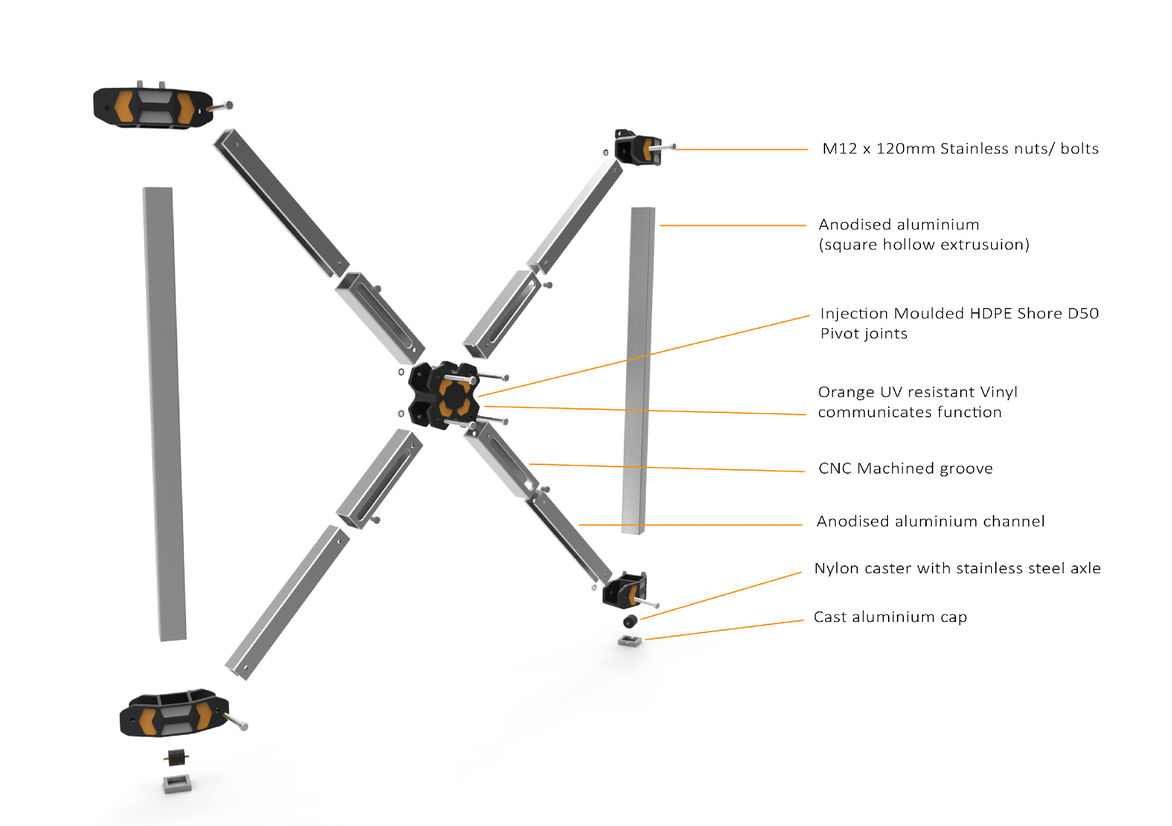 M12 x 120mm Stainless nuts/ bolts

Anodised aluminium
(square hollow extrusuion)

Injection Moulded HDPE Shore D50
Pivot joints

Orange UV resistant Vinyl
communicates function

CNC Machined groove

Anodised aluminium channel

Nylon caster with stainless steel axle

Cast aluminium cap