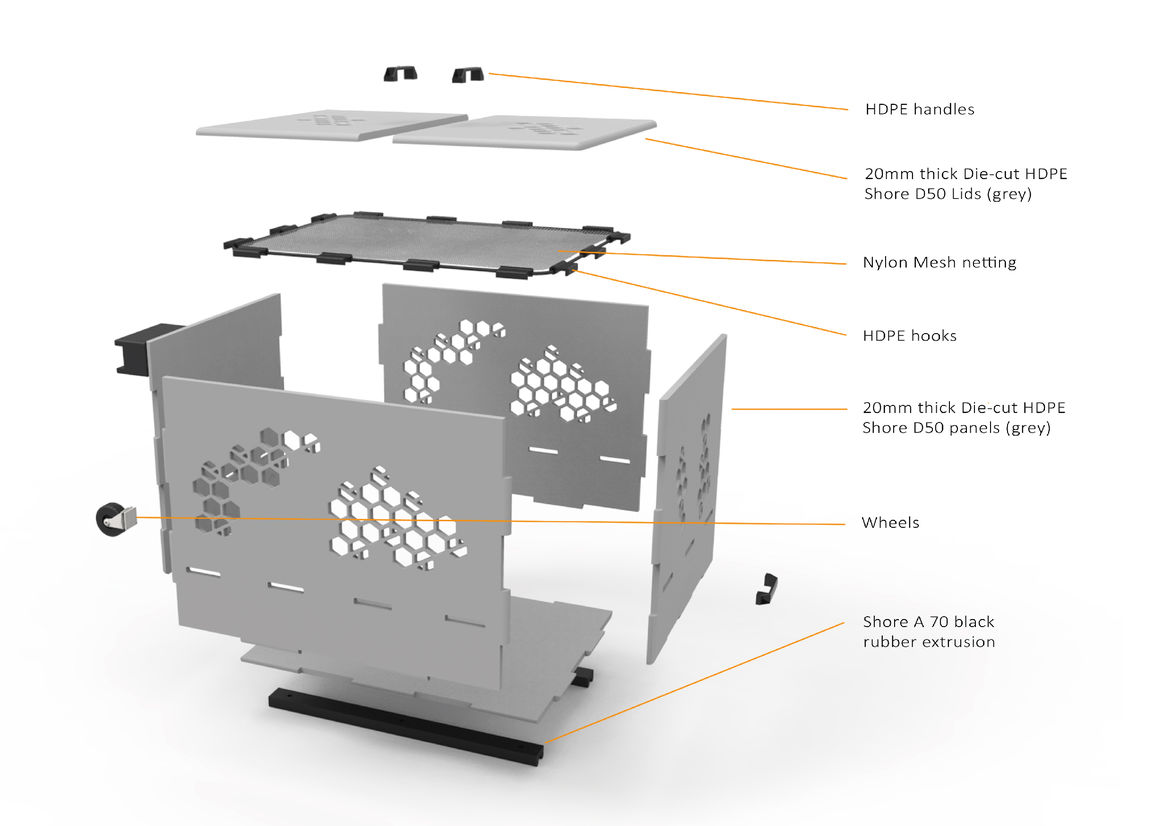 HDPE handles

20mm thick Die-cut HDPE Shore D50 Lids (grey)

Nylon Mesh netting

HDPE hooks

20mm thick Die-cut HDPE Shore D50 panels (grey)

Wheels

Shore A 70 black rubber extrusion