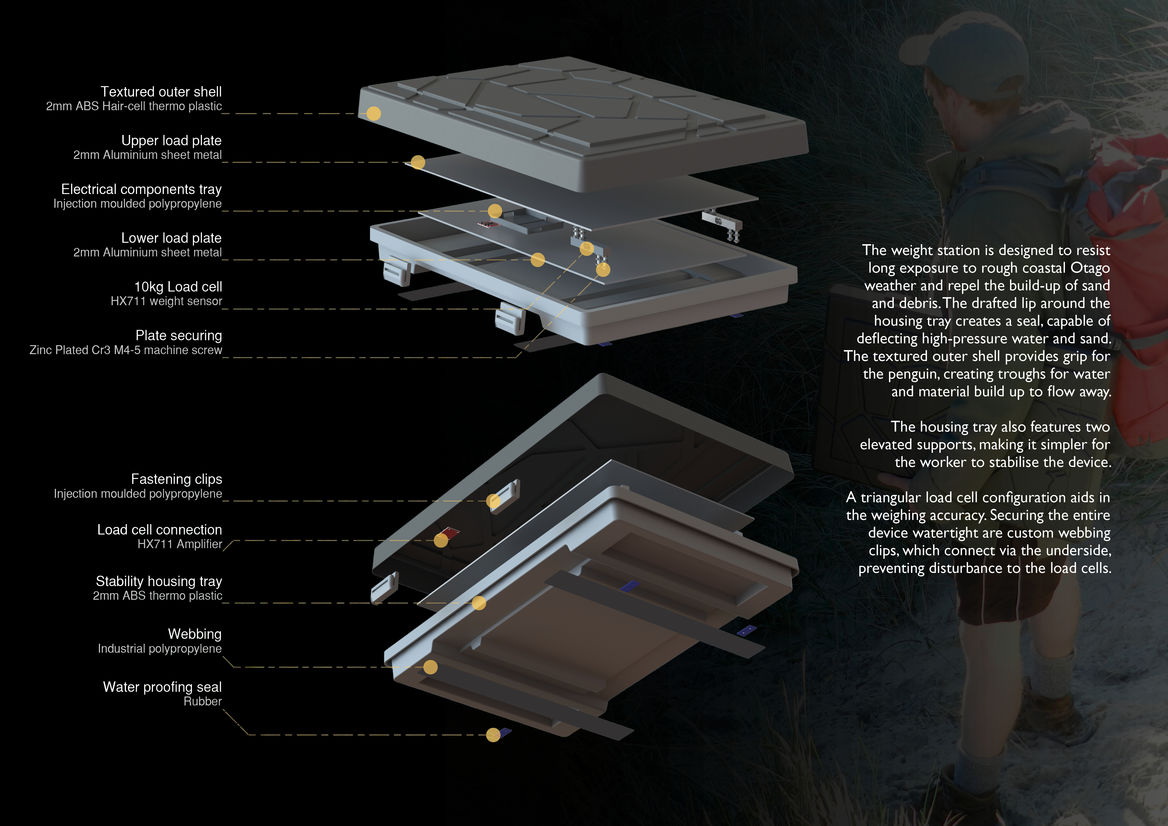 Textured outer shell
2mm ABS Hair-cell thermo plastic

Upper load plate
2mm Aluminium sheet metal

Electrical components tray
Injection moulded polypropylene

Lower load plate
2mm Aluminium sheet metal

10kg Load cell
HX711 weight sensor

Plate securing
Zinc Plated Cr3 M4-5 machine screw

Fastening clips
Injection moulded polypropylene

Load cell connection
HX711 Amplifier

Stability housing tray
2mm ABS thermo plastic

Webbing
Industrial polypropylene

Water proofing seal
Rubber

The weight station is designed to resist long exposure to rough coastal Otago weather and repel the build-up of sand and debris. The drafted lip around the housing tray creates a seal, capable of deflecting high-pressure water and sand. The textured outer shell provides grip for the penguin, creating troughs for water and material build up to flow away.

The housing tray also features two elevated supports, making it simpler for the worker to stabilise the device.

A triangular load cell configuration aids in the weighing accuracy. Securing the entire device watertight are custom webbing clips, which connect via the underside, preventing disturbance to the load cells.