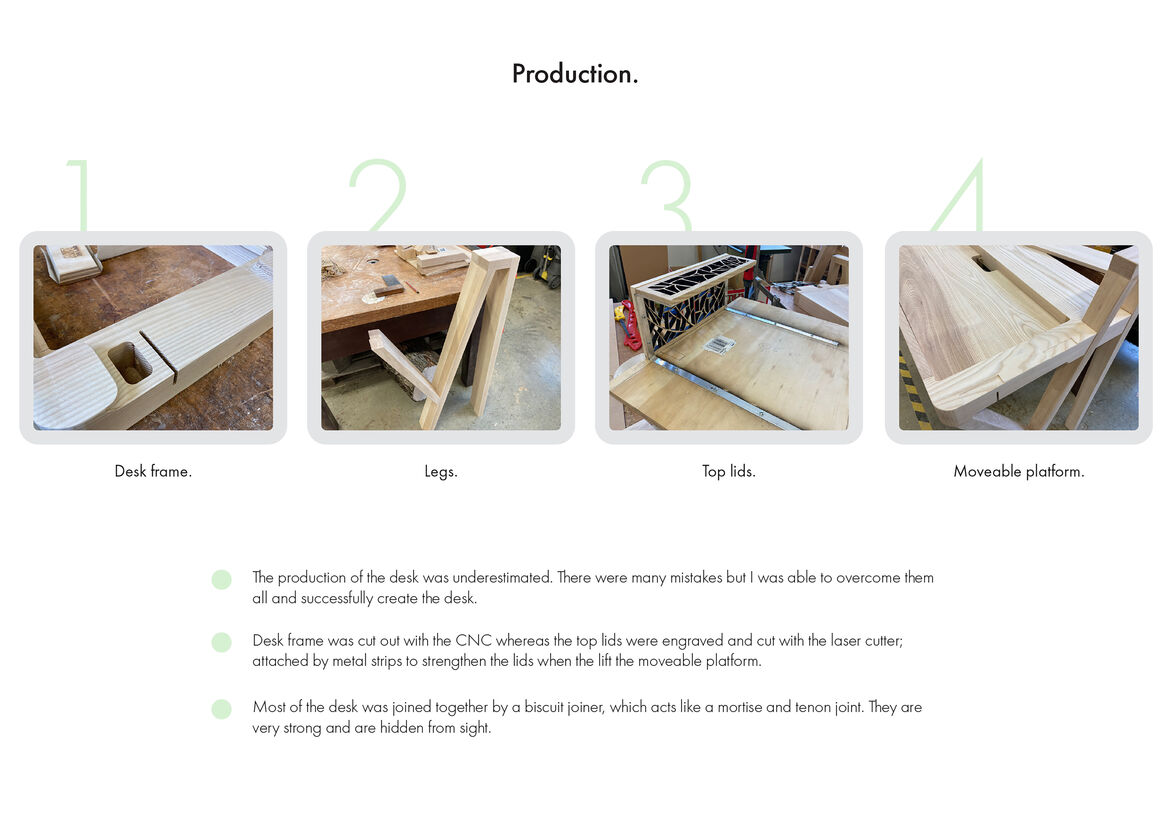 Production.

1

Desk frame.

2

Legs.

3

Top lids.

4

Moveable platform.

The production of the desk was underestimated. There were many mistakes but I was able to overcome them all and successfully create the desk.

Desk frame was cut out with the CNC whereas the top lids were engraved and cut with the laser cutter; attached by metal strips to strengthen the lids when the lift the moveable platform.

Most of the desk was joined together by a biscuit joiner, which acts like a mortise and tenon joint. They are very strong and are hidden from sight.