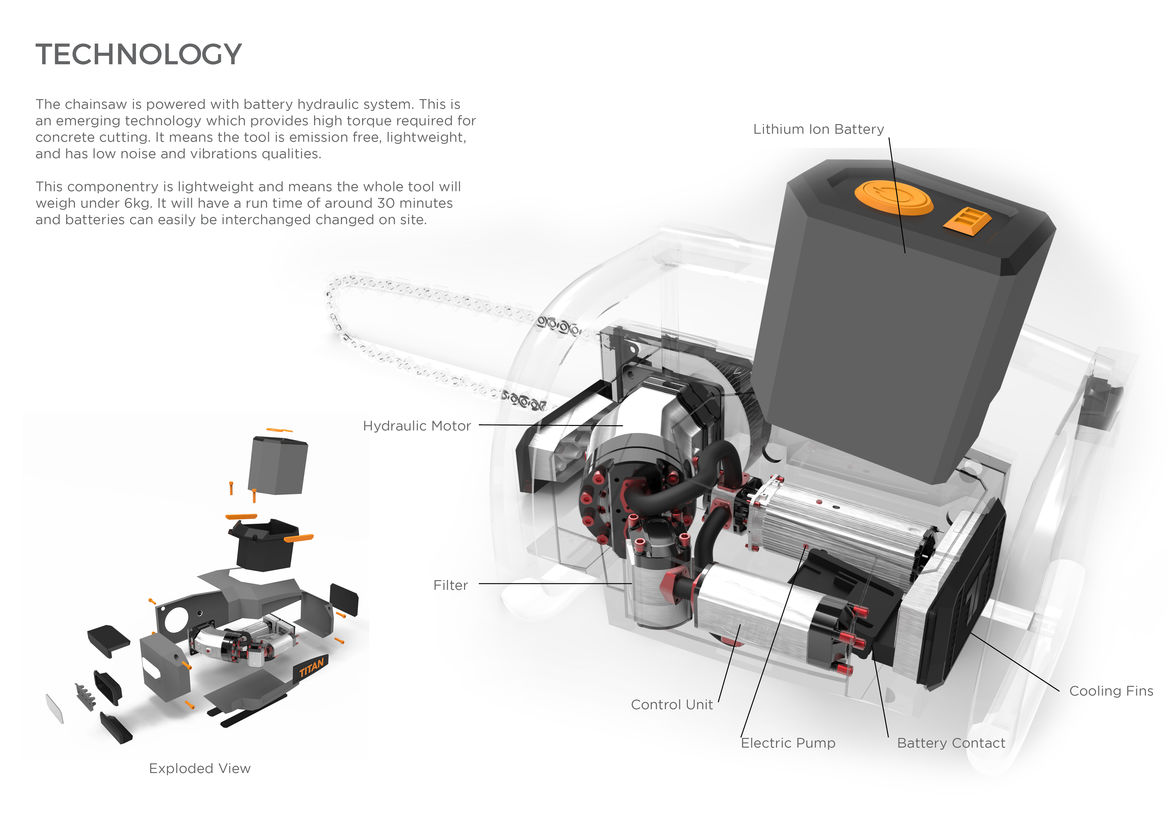 TECHNOLOGY

The chainsaw is powered with battery hydraulic system. This is an emerging technology which provides high torque required for concrete cutting. It means the tool is emission free, lightweight, and has low noise and vibrations qualities.

This componentry is lightweight and means the whole tool will weigh under 6kg. It will have a run time of around 30 minutes and batteries can easily be interchanged changed on site.

Lithium Ion Battery

Hydraulic Motor

Filter

Control Unit

Electric Pump

Battery Contact

Cooling Fins

TITAN

Exploded View