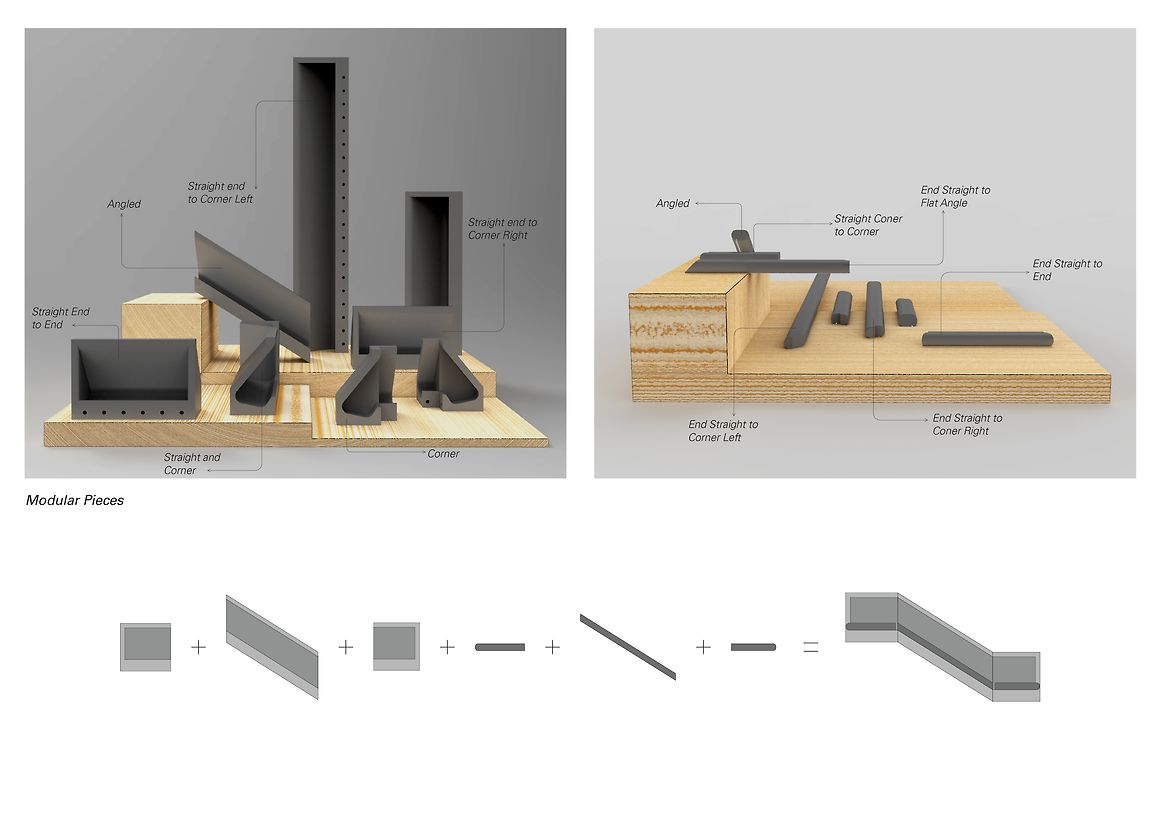 Straight end to Corner Left

Angled

Straight end to Corner Right

Straight End to End

Straight and Corner

Corner

Angled

Straight Coner to Corner

End Straight to Flat Angle

End Straight to End

End Straight to Corner Left

End Straight to Coner Right

Modular Pieces

+ + + + + =