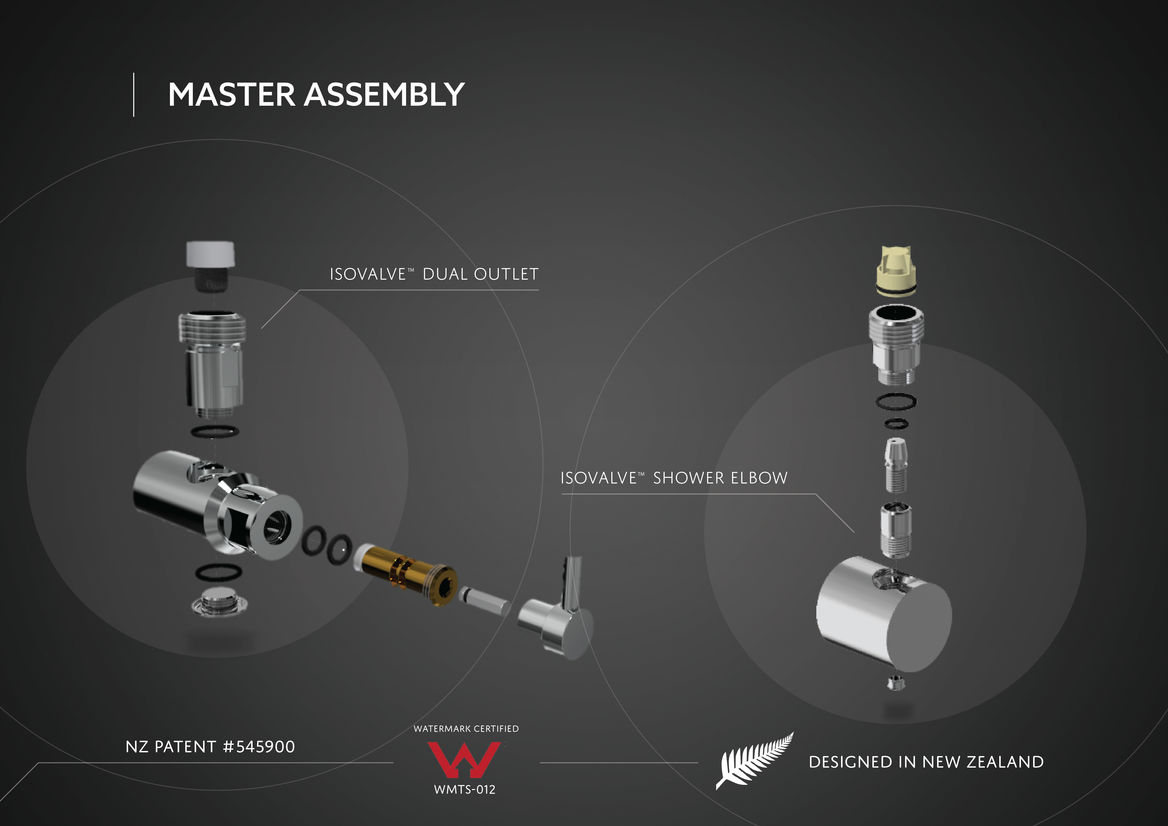 MASTER ASSEMBLY

ISOVALVE™ DUAL OUTLET

ISOVALVE™ SHOWER ELBOW

NZ PATENT #545900

WATERMARK CERTIFIED

WMTS-012

DESIGNED IN NEW ZEALAND