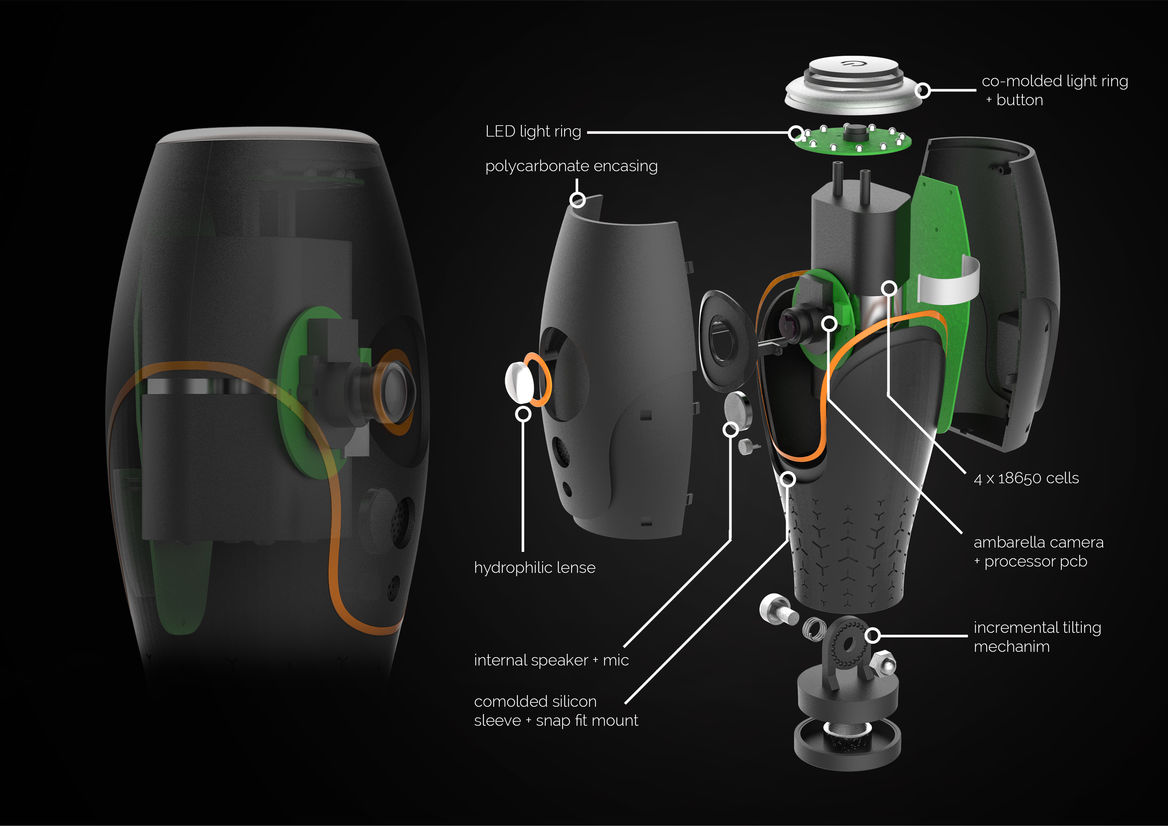 co-molded light ring
+ button

LED light ring

polycarbonate encasing

4 x 18650 cells

ambarella camera
+ processor pcb

hydrophilic lense

incremental tilting
mechanim

internal speaker + mic

comolded silicon
sleeve + snap fit mount