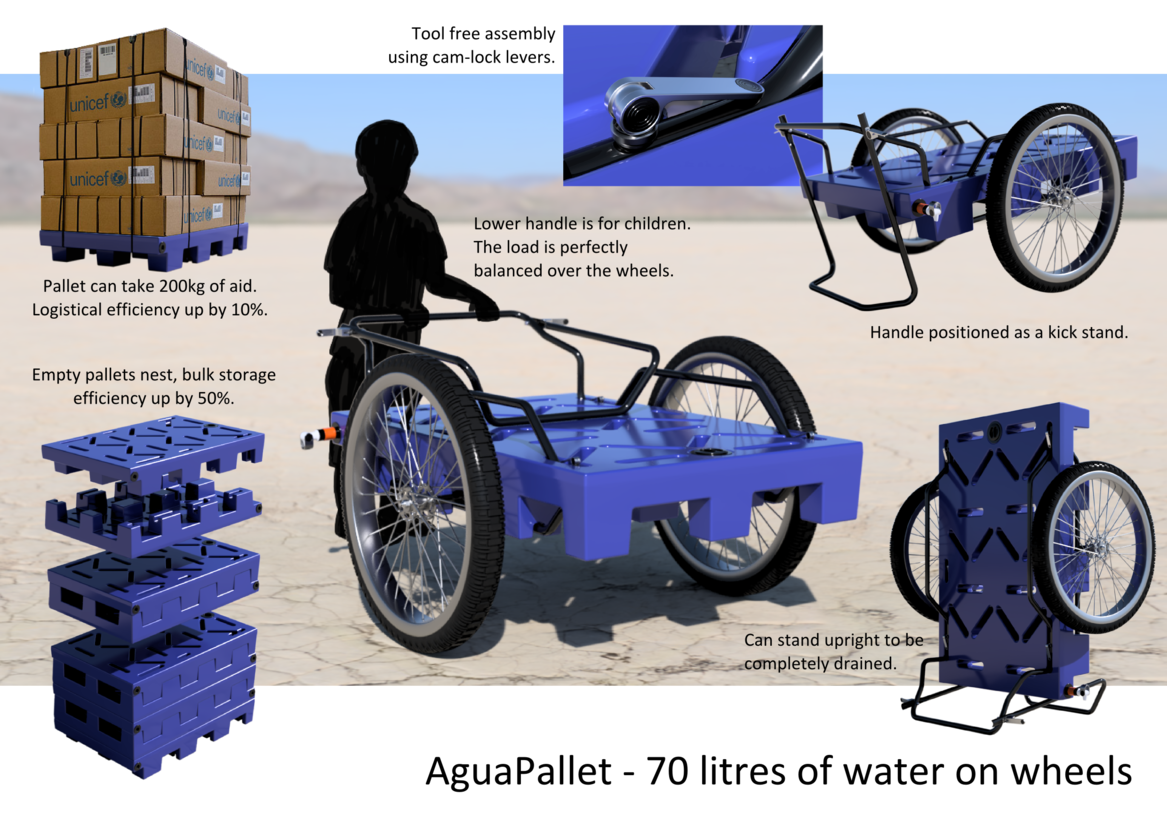 unicef
unicef
unicef
unicef
unicef
unicef
unicef

Pallet can take 200kg of aid.
Logistical efficiency up by 10%.

Empty pallets nest, bulk storage efficiency up by 50%.

Tool free assembly using cam-lock levers.

Lower handle is for children. The load is perfectly balanced over the wheels.

Handle positioned as a kick stand.

Can stand upright to be completely drained.

AguaPallet - 70 litres of water on wheels