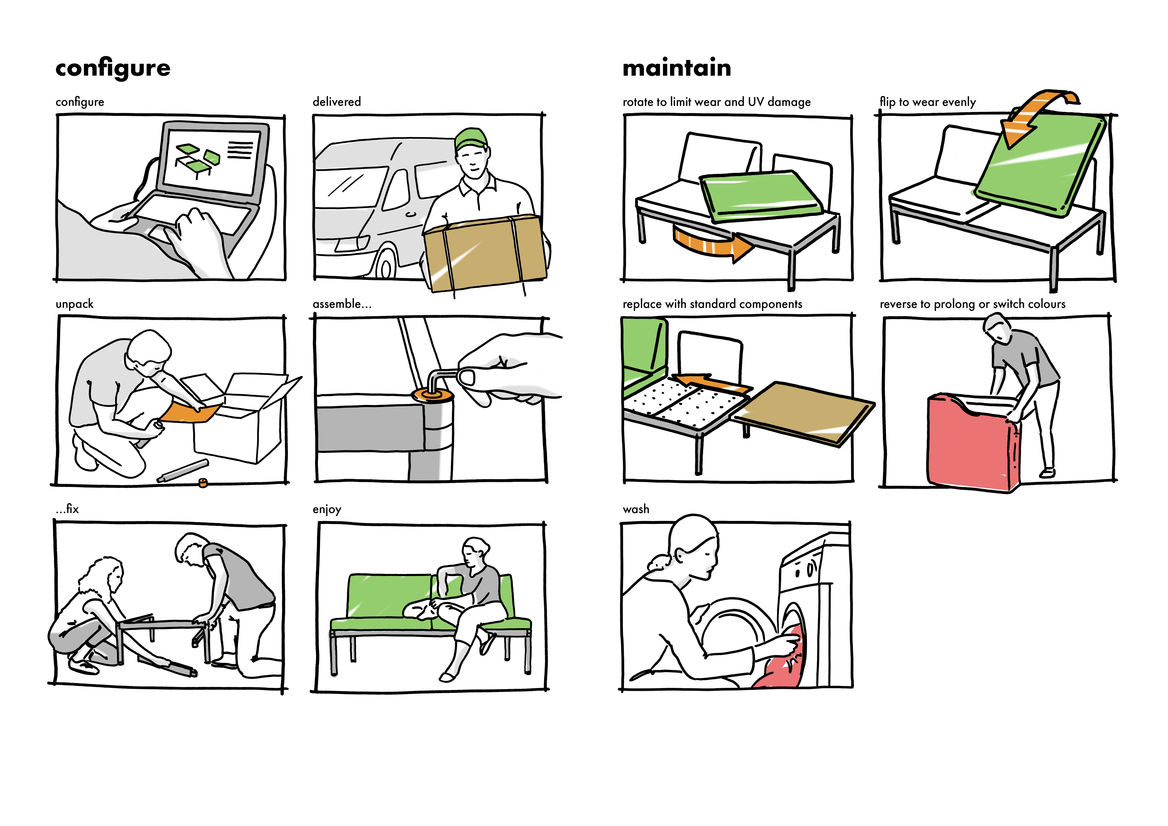 configure

configure

delivered

unpack

assemble...

...fix

enjoy

maintain

rotate to limit wear and UV damage

flip to wear evenly

replace with standard components

reverse to prolong or switch colours

wash