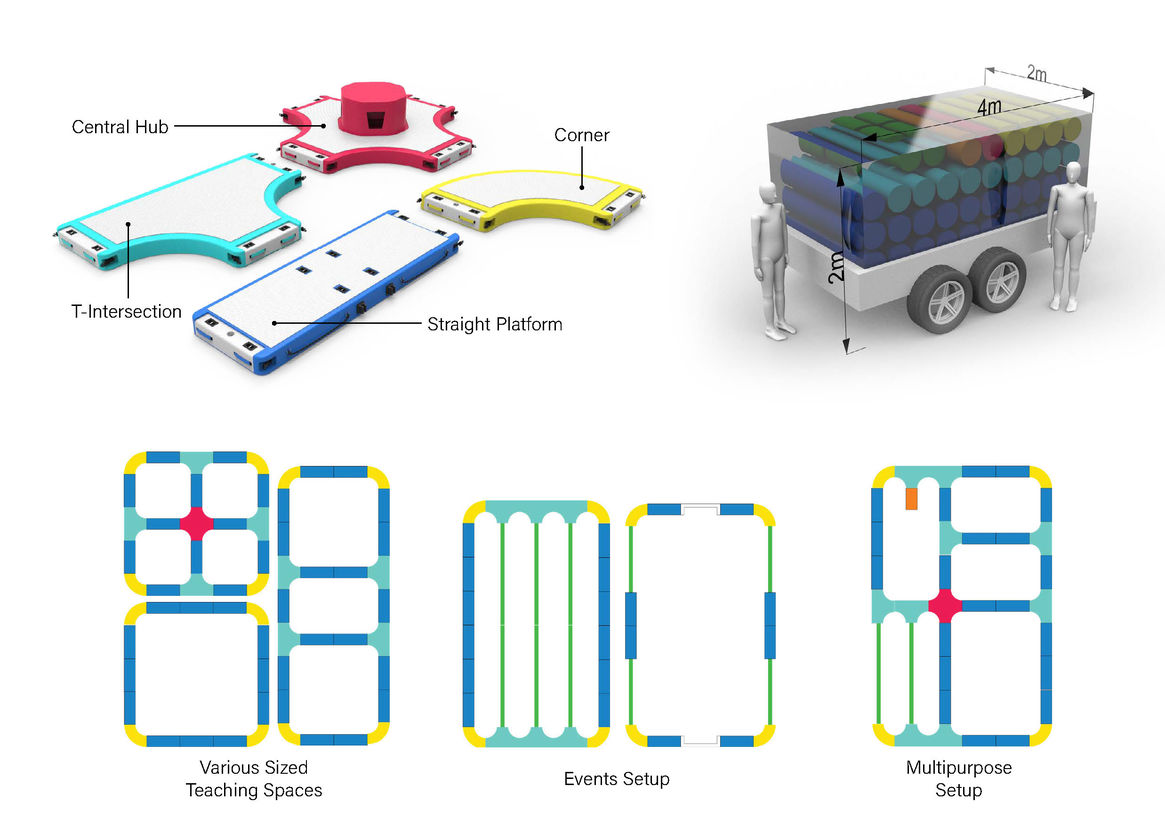 Central Hub

Corner

T-Intersection

Straight Platform

2m

4m

2m

Various Sized
Teaching Spaces

Events Setup

Multipurpose
Setup