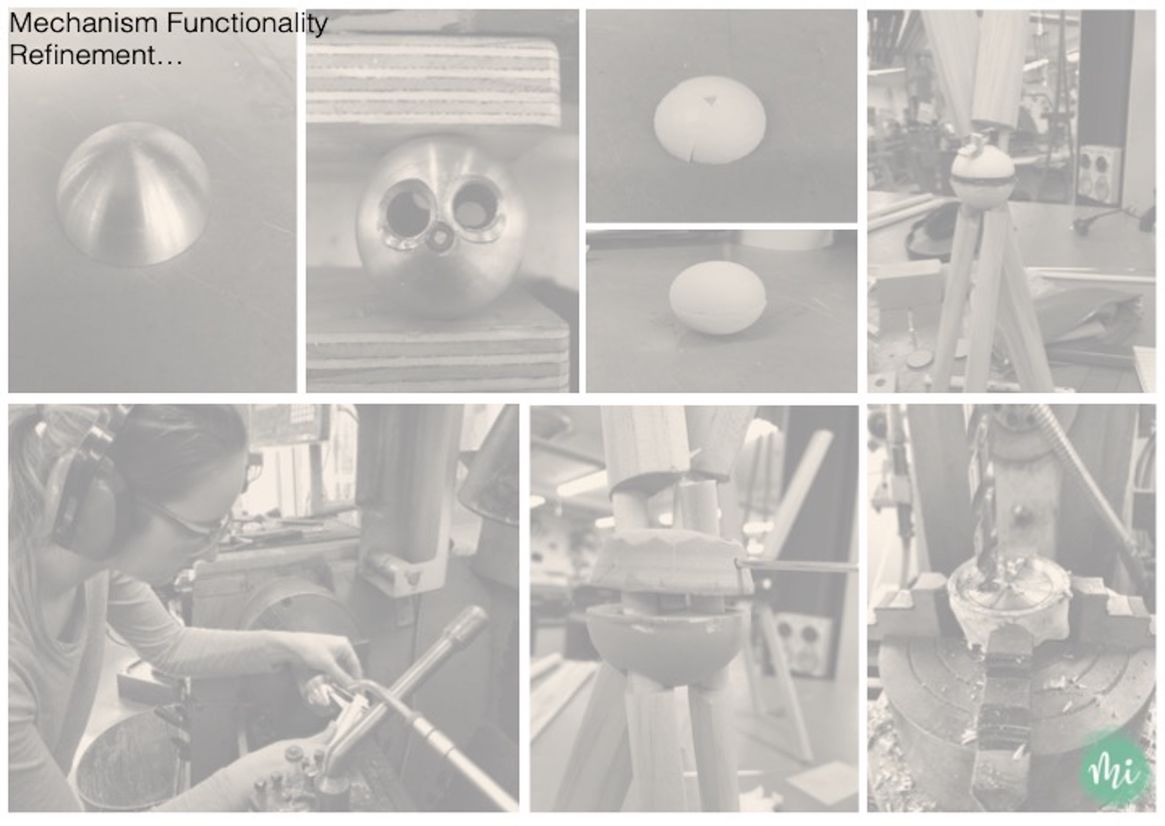 Mechanism Functionality Refinement…

Mi