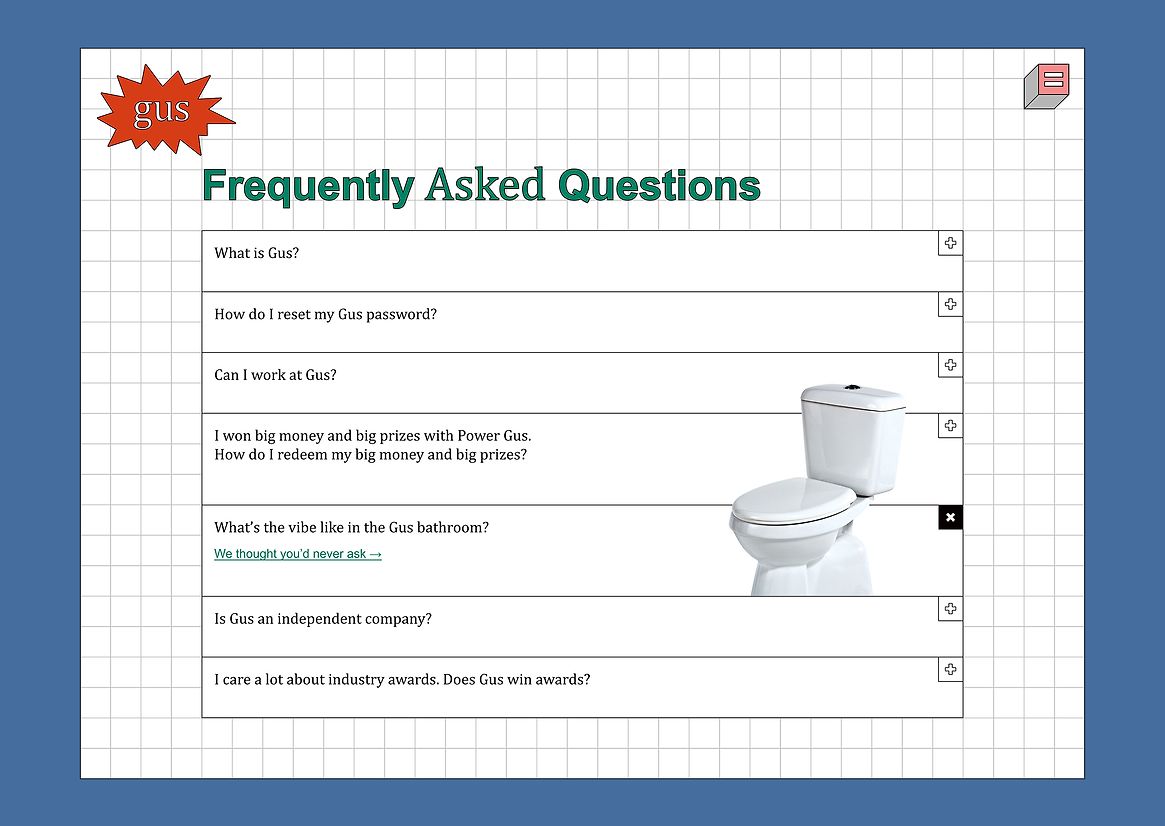 gus

Frequently Asked Questions

What is Gus?

How do I reset my Gus password?

Can I work at Gus?

I won big money and big prizes with Power Gus. How do I redeem my big money and big prizes?

What's the vibe like in the Gus bathroom?

We thought you'd never ask →

Is Gus an independent company?

I care a lot about industry awards. Does Gus win awards?