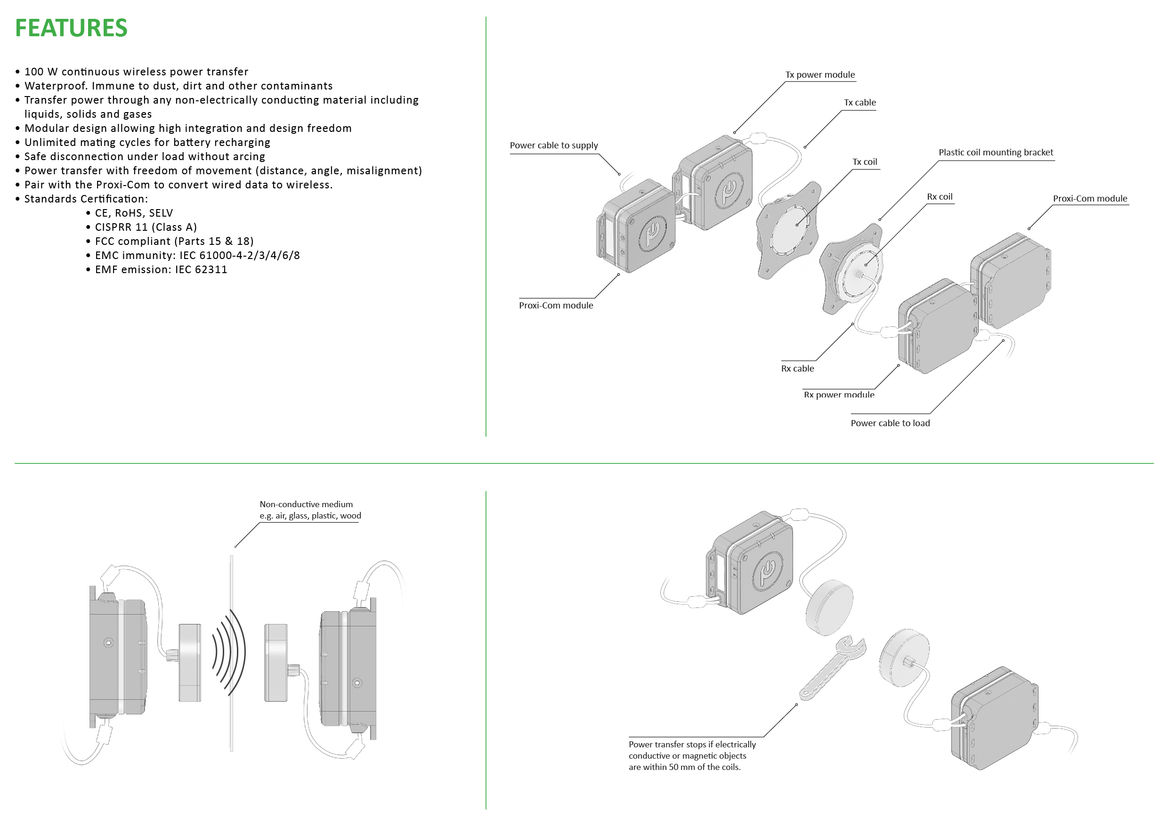 FEATURES

• 100 W continuous wireless power transfer
• Waterproof. Immune to dust, dirt and other contaminants
• Transfer power through any non-electrically conducting material including liquids, solids and gases
• Modular design allowing high integration and design freedom
• Unlimited mating cycles for battery recharging
• Safe disconnection under load without arcing
• Power transfer with freedom of movement (distance, angle, misalignment)
• Pair with the Proxi-Com to convert wired data to wireless.
• Standards Certification:
• CE, RoHS, SELV
• CISPRR 11 (Class A)
• FCC compliant (Parts 15 & 18)
• EMC immunity: IEC 61000-4-2/3/4/6/8
• EMF emission: IEC 62311

Tx power module
Tx cable
Power cable to supply
Tx coil
Plastic coil mounting bracket
Rx coil
Proxi-Com module
Proxi-Com module
Rx cable
Rx power module
Power cable to load

Non-conductive medium
e.g. air, glass, plastic, wood

Power transfer stops if electrically conductive or magnetic objects are within 50 mm of the coils.